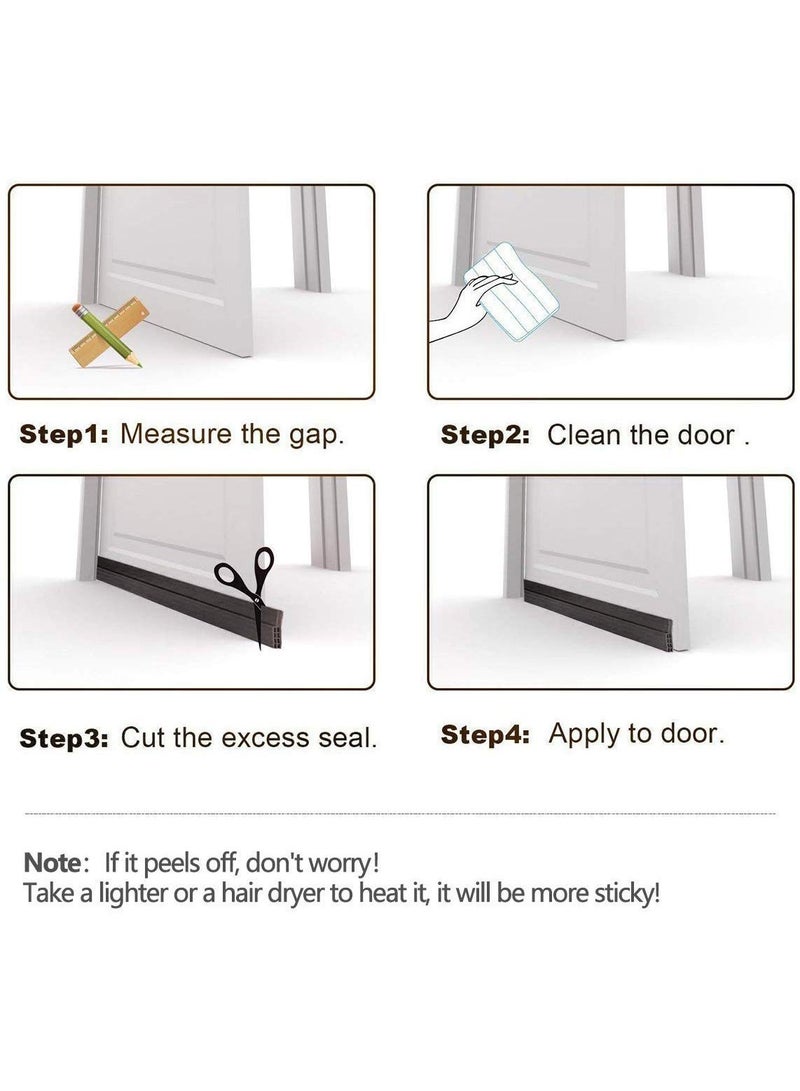 Step1: Measure the gap.

Step2: Clean the door .

Step3: Cut the excess seal.

Step4: Apply to door.

Note: If it peels off, don't worry!
Take a lighter or a hair dryer to heat it, it will be more sticky!