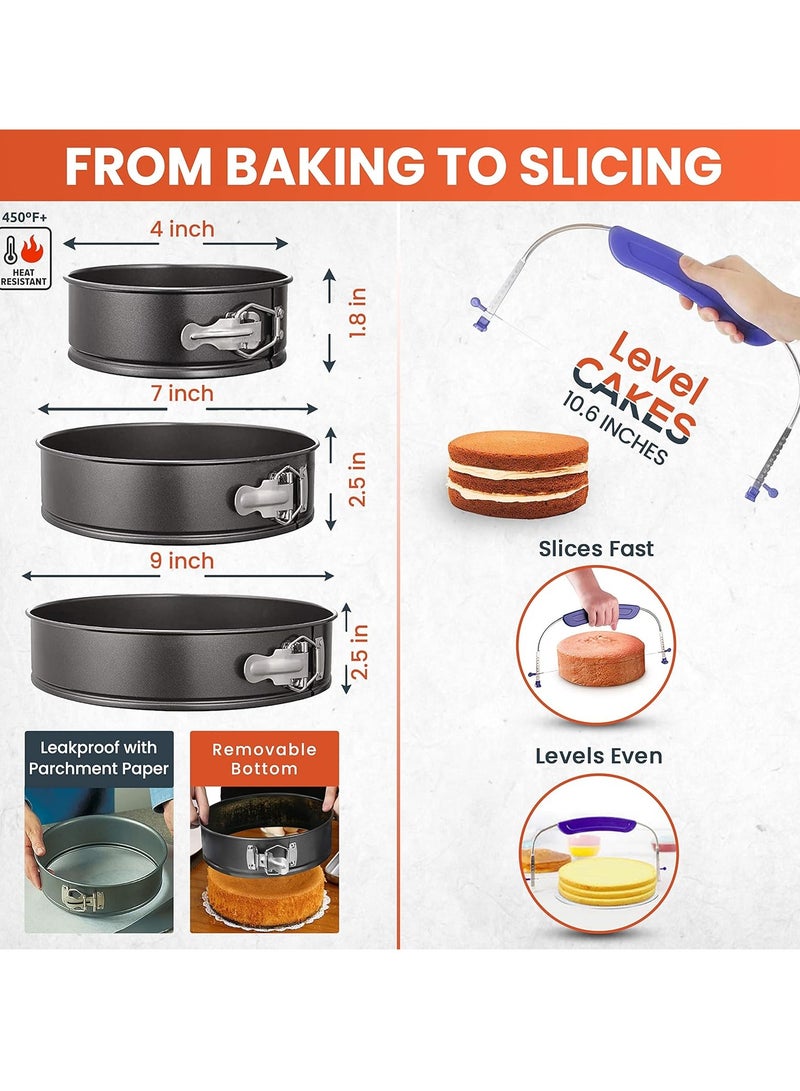 FROM BAKING TO SLICING

450°F+
HEAT RESISTANT

4 inch
1.8 in
7 inch
2.5 in
9 inch
2.5 in

Leakproof with Parchment Paper

Removable Bottom

Level CAKES
10.6 INCHES

Slices Fast

Levels Even