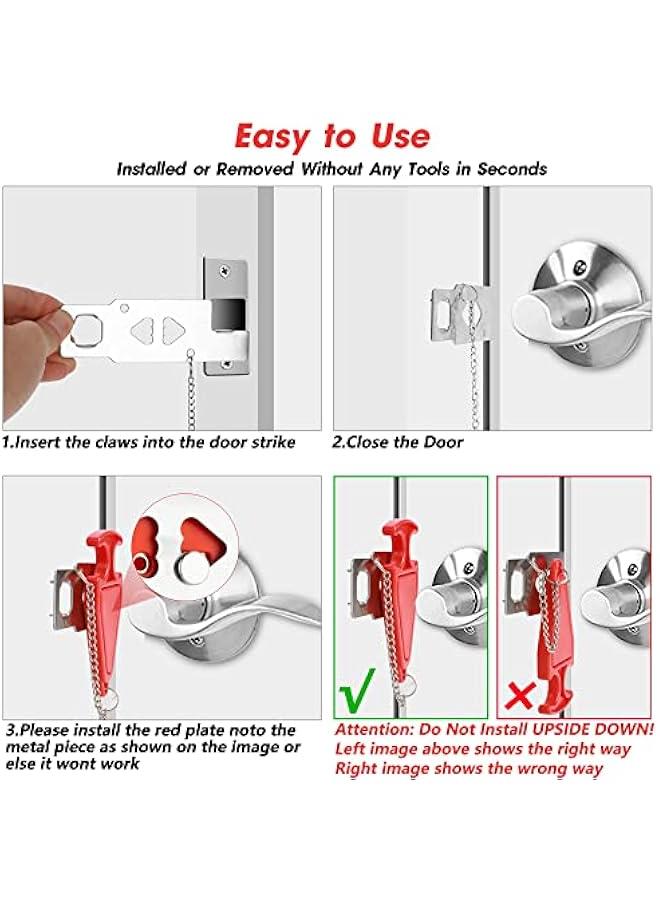 Easy to Use
Installed or Removed Without Any Tools in Seconds

1.Insert the claws into the door strike

2.Close the Door

3.Please install the red plate noto the metal piece as shown on the image or else it wont work

Attention: Do Not Install UPSIDE DOWN!
Left image above shows the right way
Right image shows the wrong way