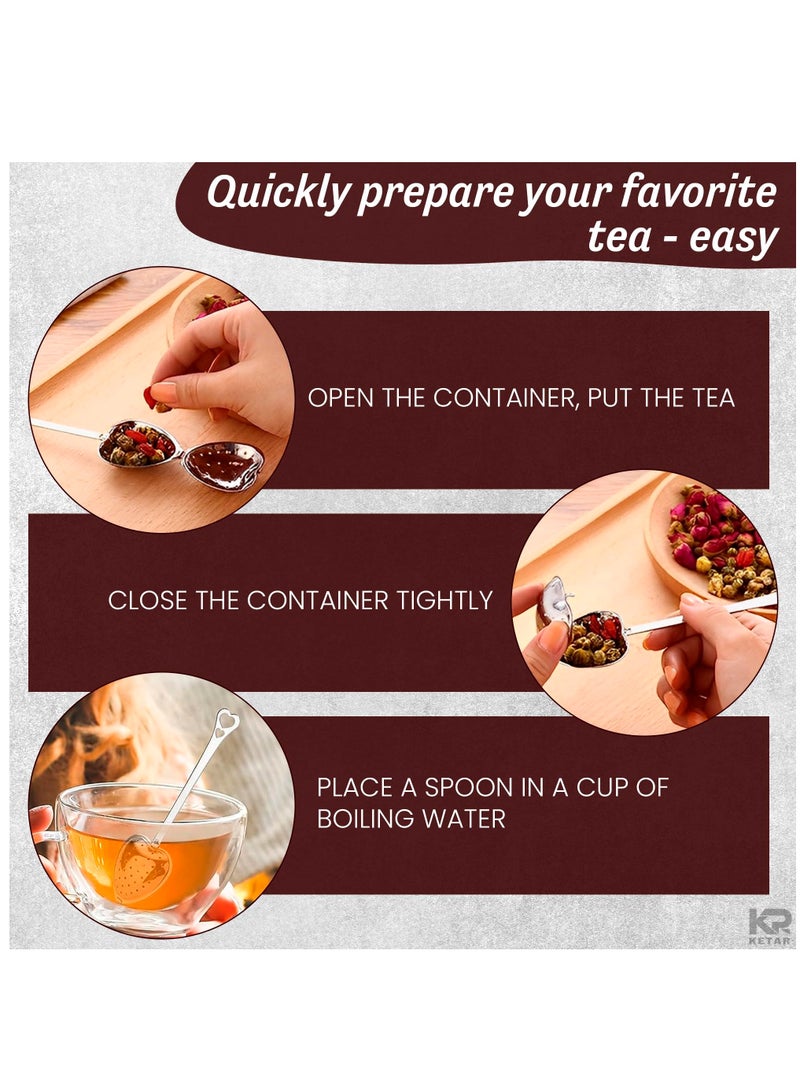 Quickly prepare your favorite tea - easy

OPEN THE CONTAINER, PUT THE TEA

CLOSE THE CONTAINER TIGHTLY

PLACE A SPOON IN A CUP OF BOILING WATER

KR
KETAR