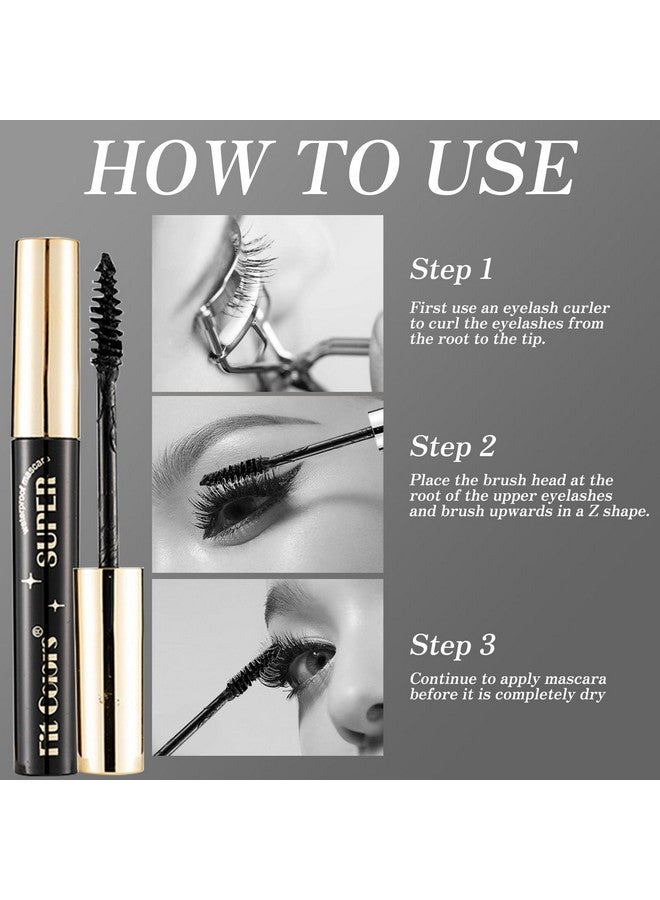 HOW TO USE

Fit Colors®
SUPER
waterproof mascara

Step 1

First use an eyelash curler to curl the eyelashes from the root to the tip.

Step 2

Place the brush head at the root of the upper eyelashes and brush upwards in a Z shape.

Step 3

Continue to apply mascara before it is completely dry