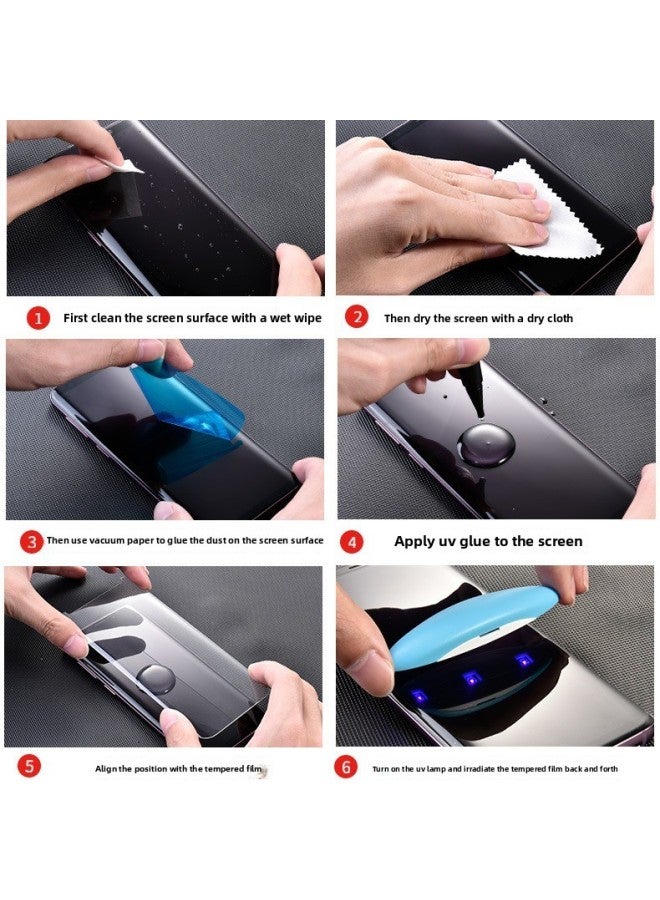 1 First clean the screen surface with a wet wipe

2 Then dry the screen with a dry cloth

3 Then use vacuum paper to glue the dust on the screen surface

4 Apply uv glue to the screen

5 Align the position with the tempered film

6 Turn on the uv lamp and irradiate the tempered film back and forth