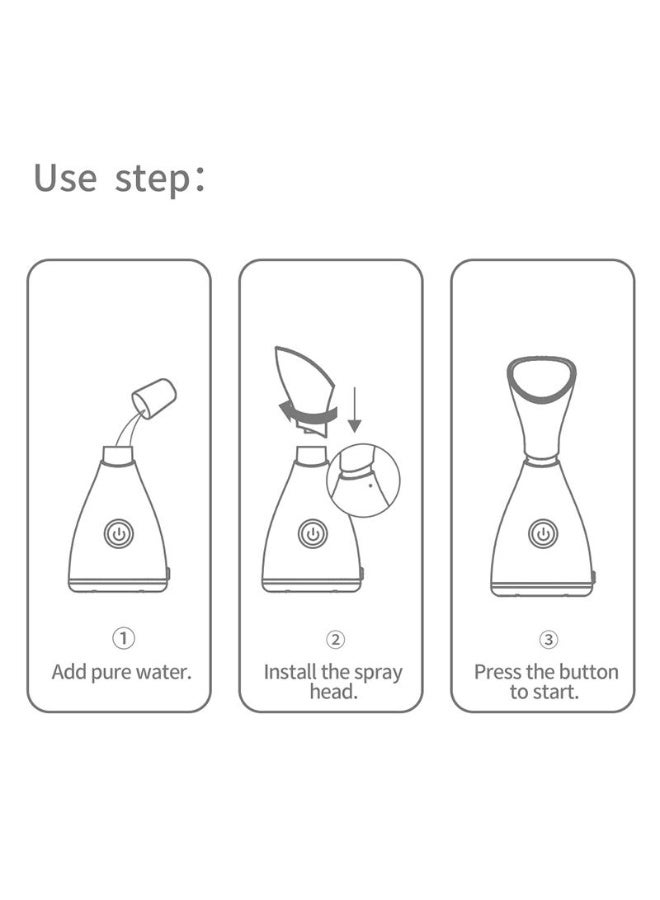 Use step:

①
Add pure water.

②
Install the spray head.

③
Press the button to start.