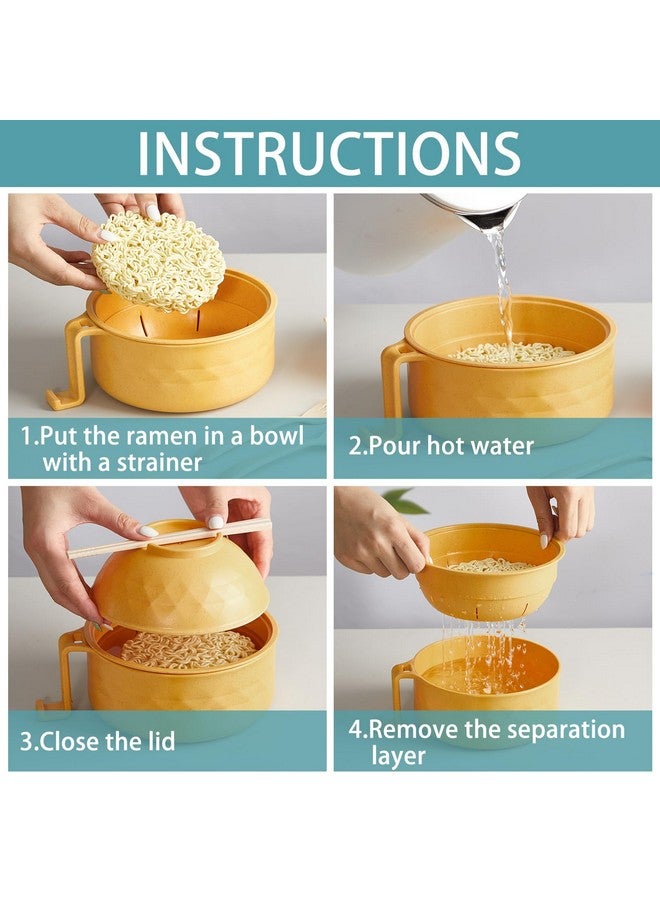 INSTRUCTIONS

1.Put the ramen in a bowl with a strainer

2.Pour hot water

3.Close the lid

4.Remove the separation layer