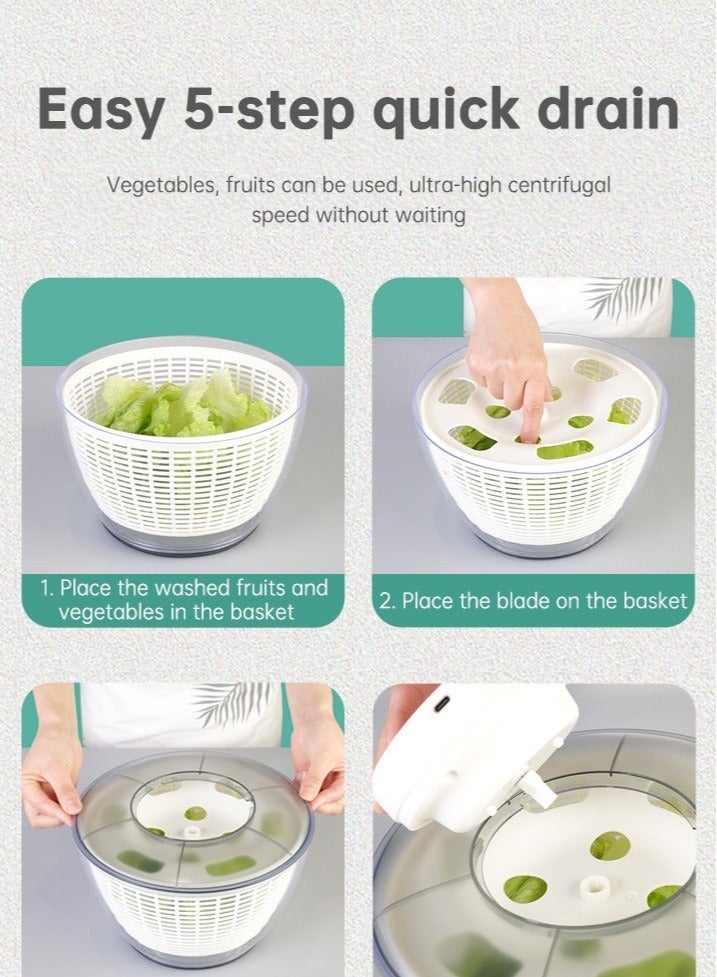 Easy 5-step quick drain

Vegetables, fruits can be used, ultra-high centrifugal speed without waiting

1. Place the washed fruits and vegetables in the basket

2. Place the blade on the basket