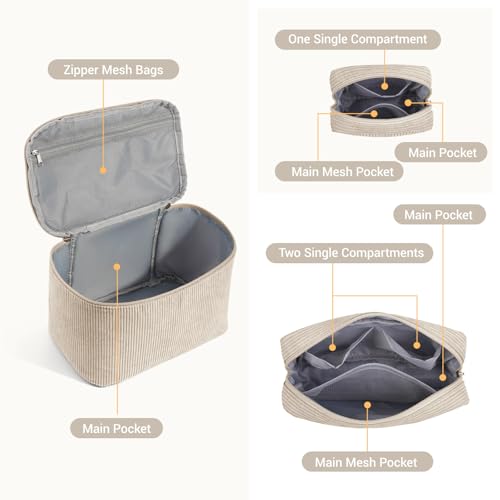 Zipper Mesh Bags

Main Pocket

One Single Compartment

Main Pocket

Main Mesh Pocket

Main Pocket

Two Single Compartments

Main Mesh Pocket