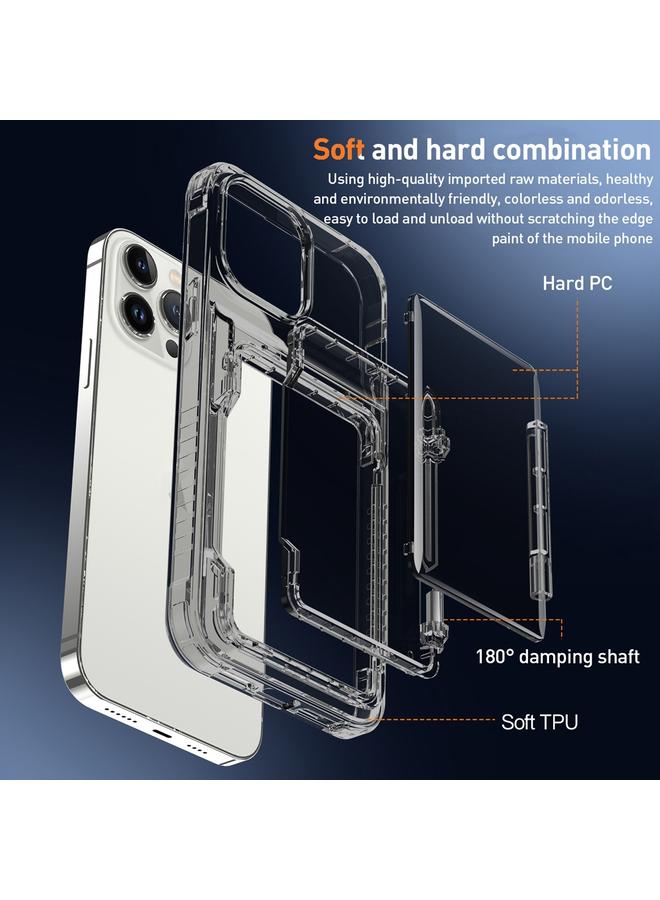 Soft and hard combination

Using high-quality imported raw materials, healthy and environmentally friendly, colorless and odorless, easy to load and unload without scratching the edge paint of the mobile phone

Hard PC

180° damping shaft

Soft TPU