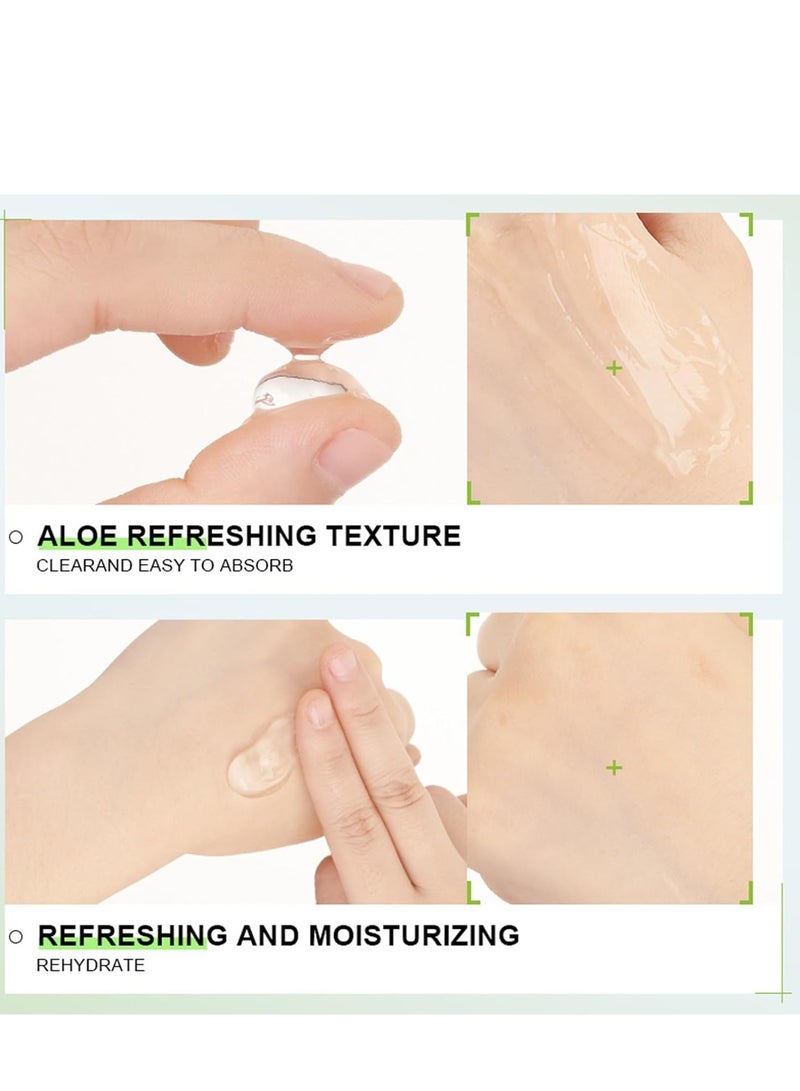 ALOE REFRESHING TEXTURE
CLEARAND EASY TO ABSORB

REFRESHING AND MOISTURIZING
REHYDRATE