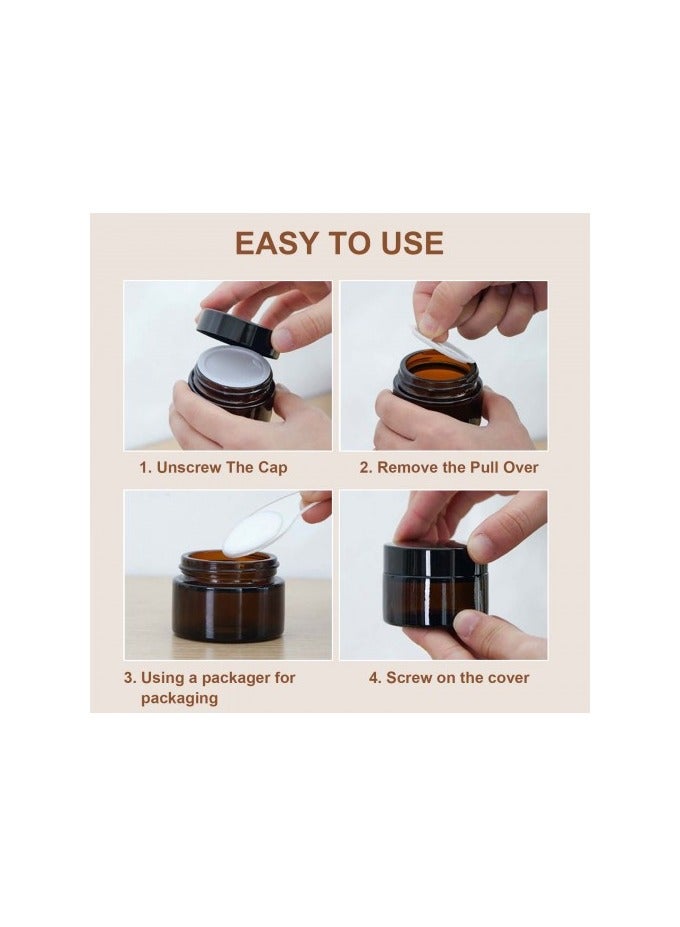 EASY TO USE

1. Unscrew The Cap

2. Remove the Pull Over

3. Using a packager for packaging

4. Screw on the cover