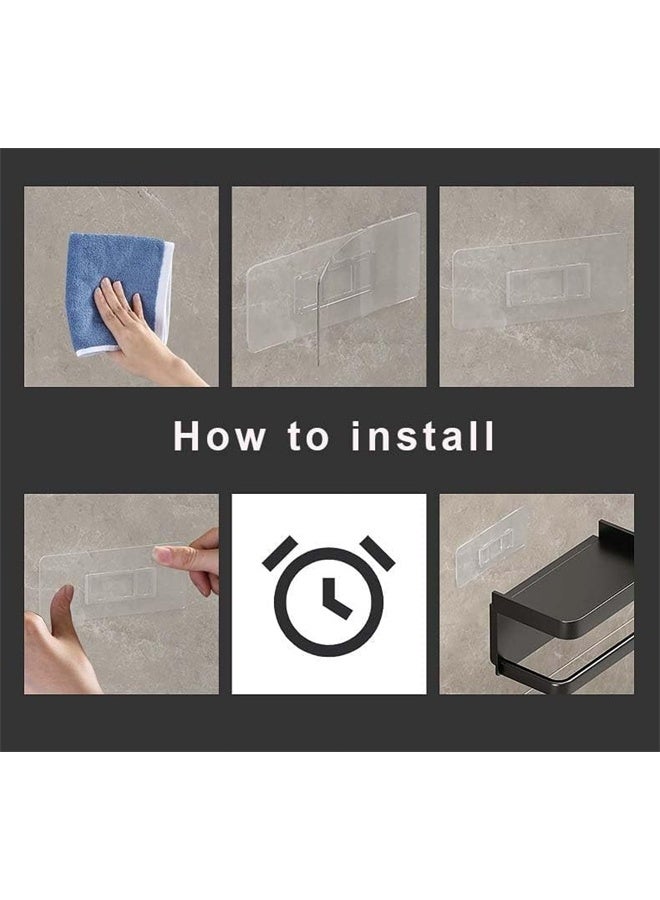 How to install