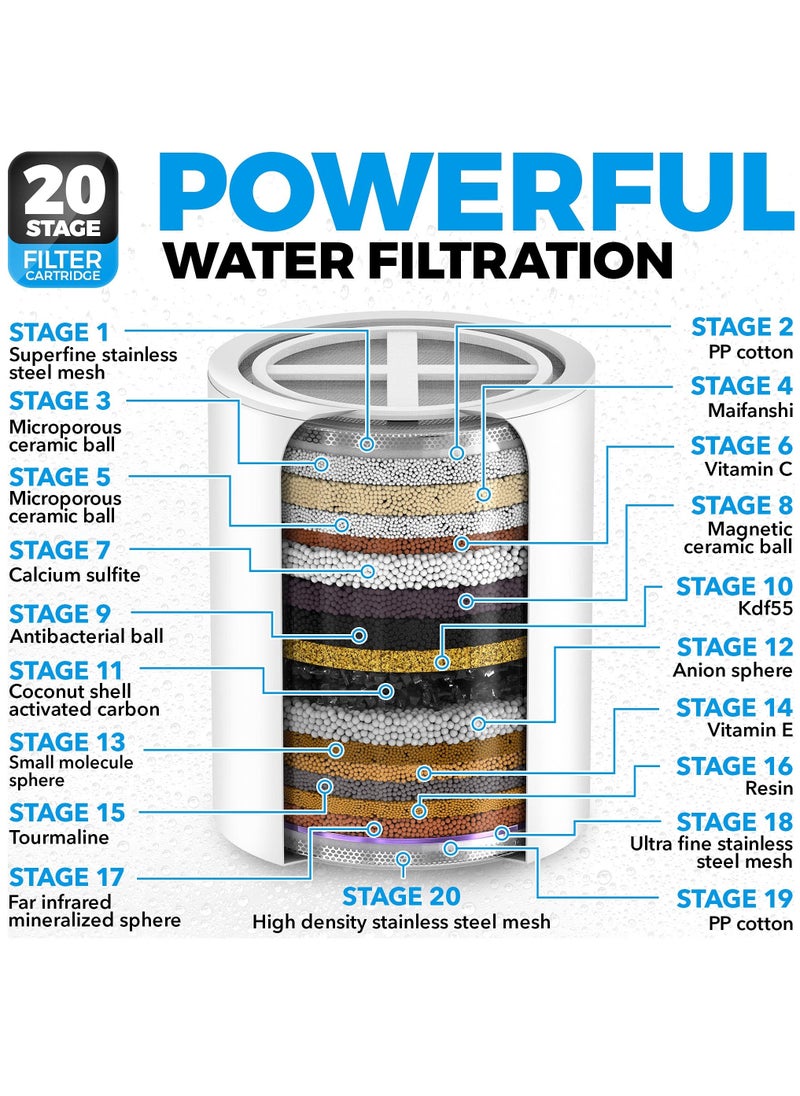 20 STAGE FILTER CARTRIDGE

POWERFUL WATER FILTRATION

STAGE 1
Superfine stainless steel mesh

STAGE 3
Microporous ceramic ball

STAGE 5
Microporous ceramic ball

STAGE 7
Calcium sulfite

STAGE 9
Antibacterial ball

STAGE 11
Coconut shell activated carbon

STAGE 13
Small molecule sphere

STAGE 15
Tourmaline

STAGE 17
Far infrared mineralized sphere

STAGE 2
PP cotton

STAGE 4
Maifanshi

STAGE 6
Vitamin C

STAGE 8
Magnetic ceramic ball

STAGE 10
Kdf55

STAGE 12
Anion sphere

STAGE 14
Vitamin E

STAGE 16
Resin

STAGE 18
Ultra fine stainless steel mesh

STAGE 19
PP cotton

STAGE 20
High density stainless steel mesh