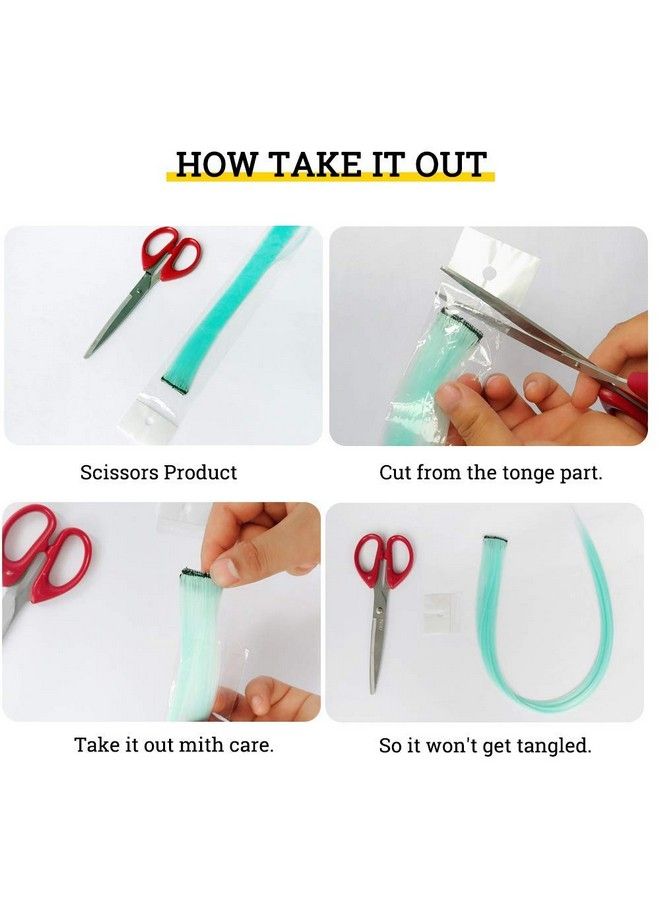 HOW TAKE IT OUT

Scissors Product

Cut from the tonge part.

Take it out mith care.

So it won't get tangled.