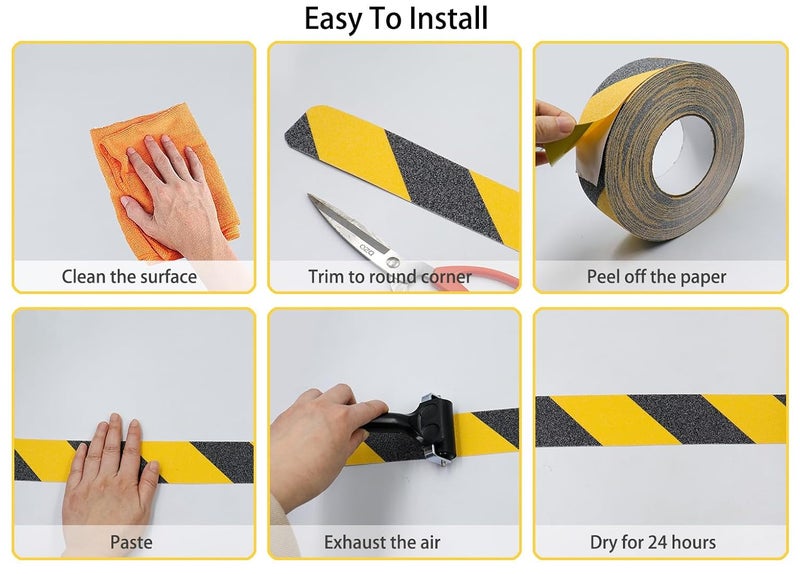 Easy To Install

Clean the surface

Trim to round corner

Peel off the paper

Paste

Exhaust the air

Dry for 24 hours