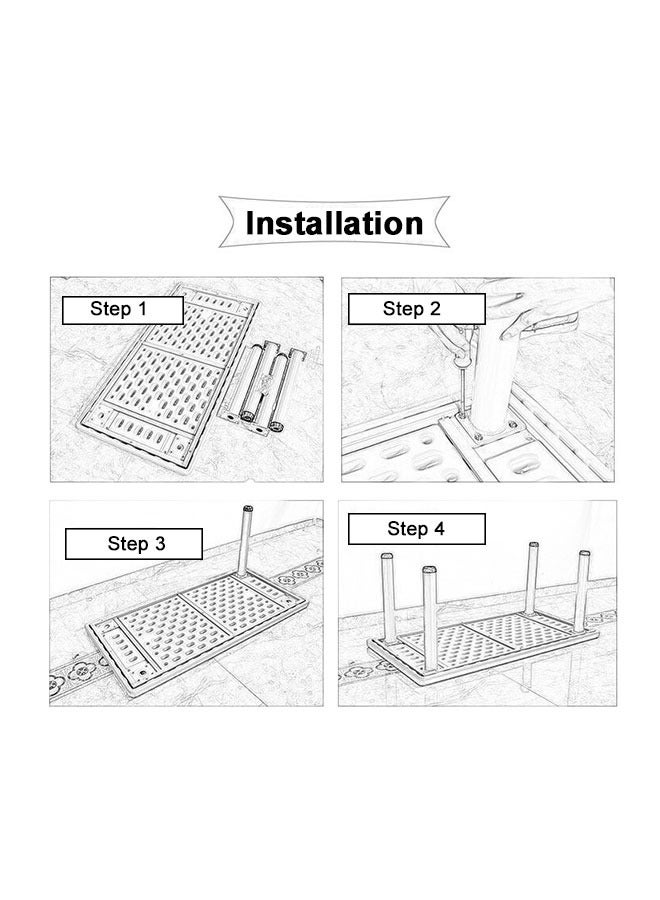 Installation

Step 1

Step 2

Step 3

Step 4