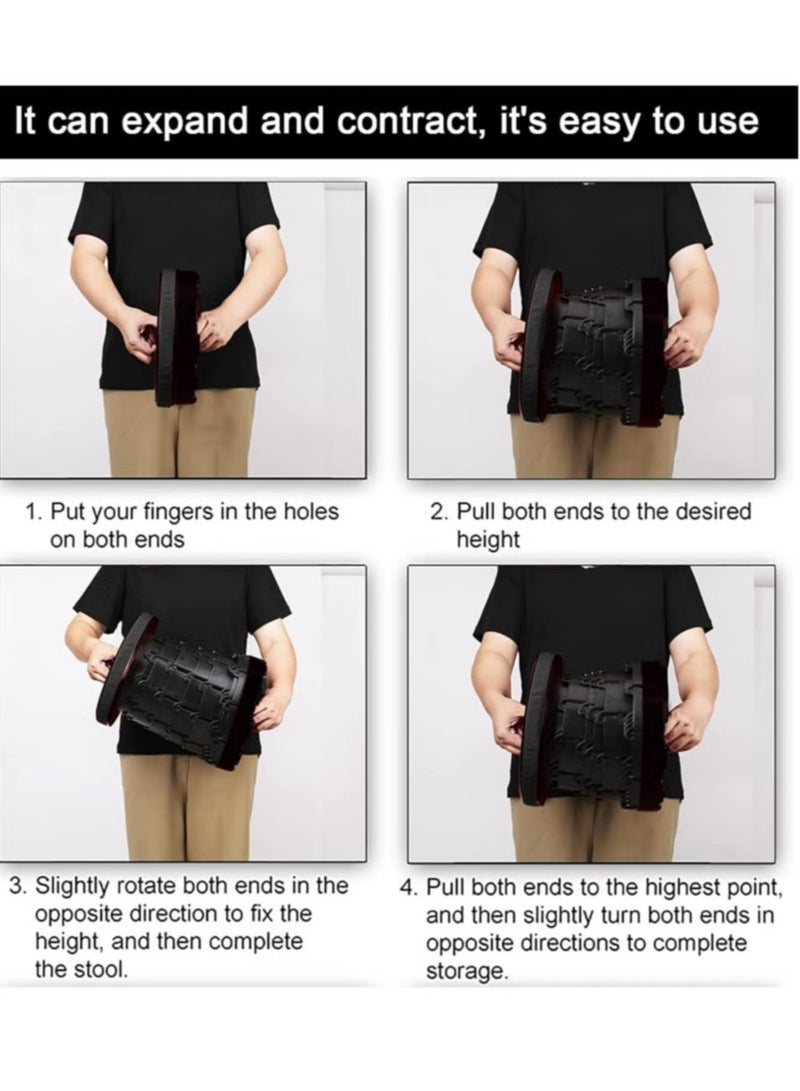 It can expand and contract, it's easy to use

1. Put your fingers in the holes on both ends

2. Pull both ends to the desired height

3. Slightly rotate both ends in the opposite direction to fix the height, and then complete the stool.

4. Pull both ends to the highest point, and then slightly turn both ends in opposite directions to complete storage.