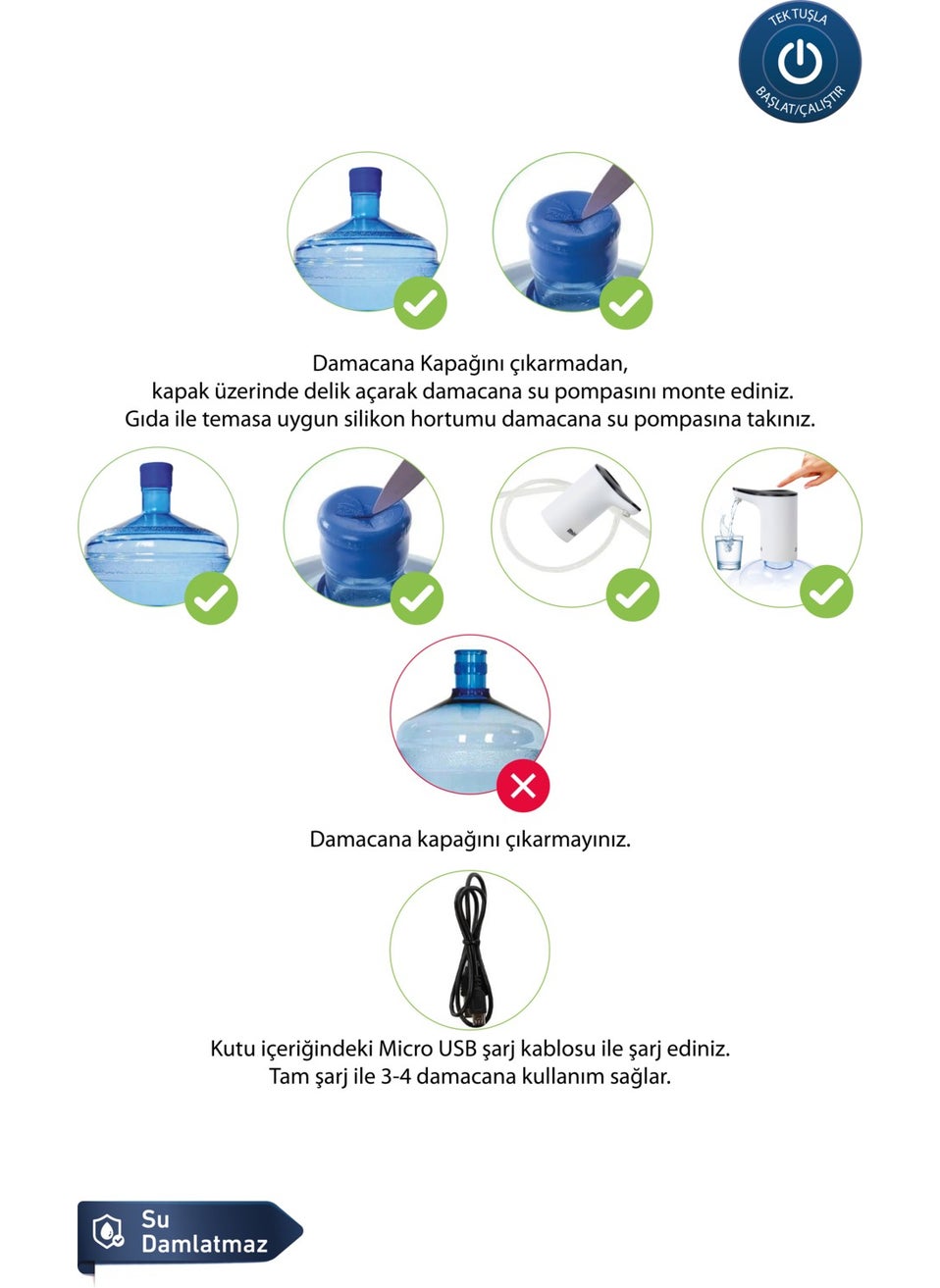 TEK TUŞLA
BAŞLAT/ÇALIŞTIR

Damacana Kapağını çıkarmadan,
kapak üzerinde delik açarak damacana su pompasını monte ediniz.
Gıda ile temasa uygun silikon hortumu damacana su pompasına takınız.

Damacana kapağını çıkarmayınız.

Kutu içeriğindeki Micro USB şarj kablosu ile şarj ediniz.
Tam şarj ile 3-4 damacana kullanım sağlar.

Su
Damlatmaz