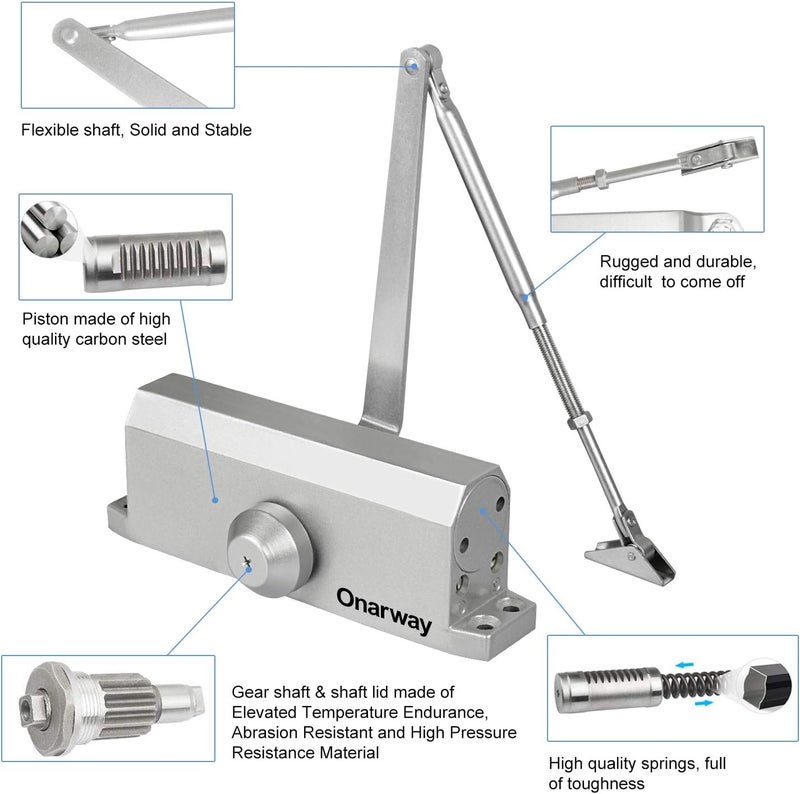 Flexible shaft, Solid and Stable

Rugged and durable, difficult to come off

Piston made of high quality carbon steel

Onarway

Gear shaft & shaft lid made of Elevated Temperature Endurance, Abrasion Resistant and High Pressure Resistance Material

High quality springs, full of toughness