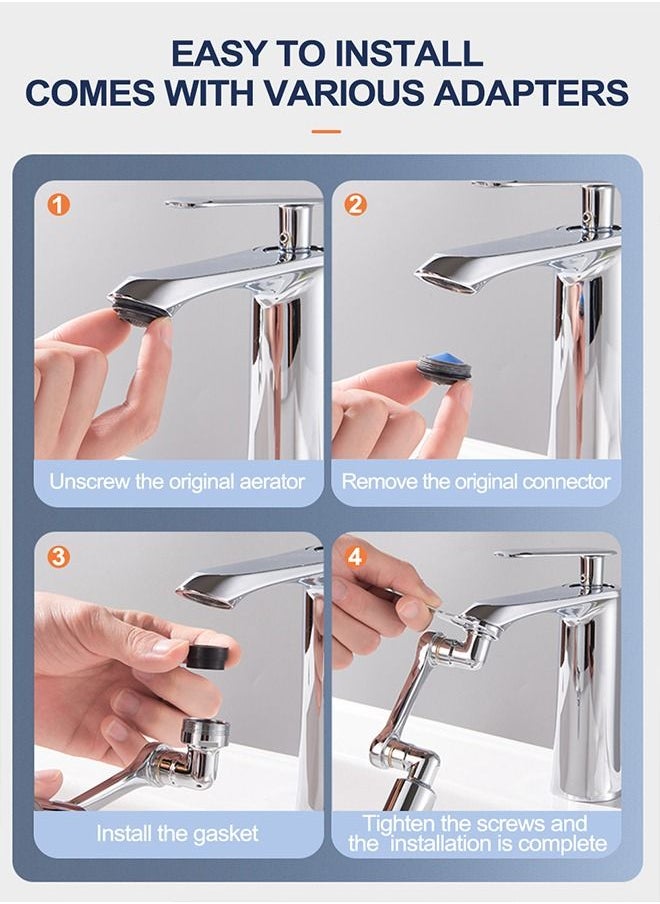 EASY TO INSTALL
COMES WITH VARIOUS ADAPTERS

1
Unscrew the original aerator

2
Remove the original connector

3
Install the gasket

4
Tighten the screws and the installation is complete