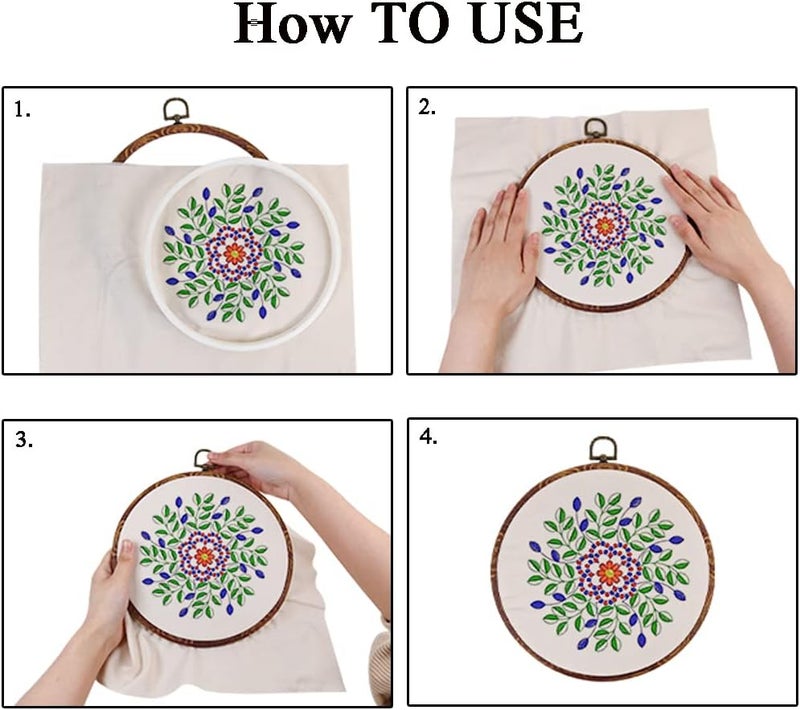 How TO USE

1.

2.

3.

4.