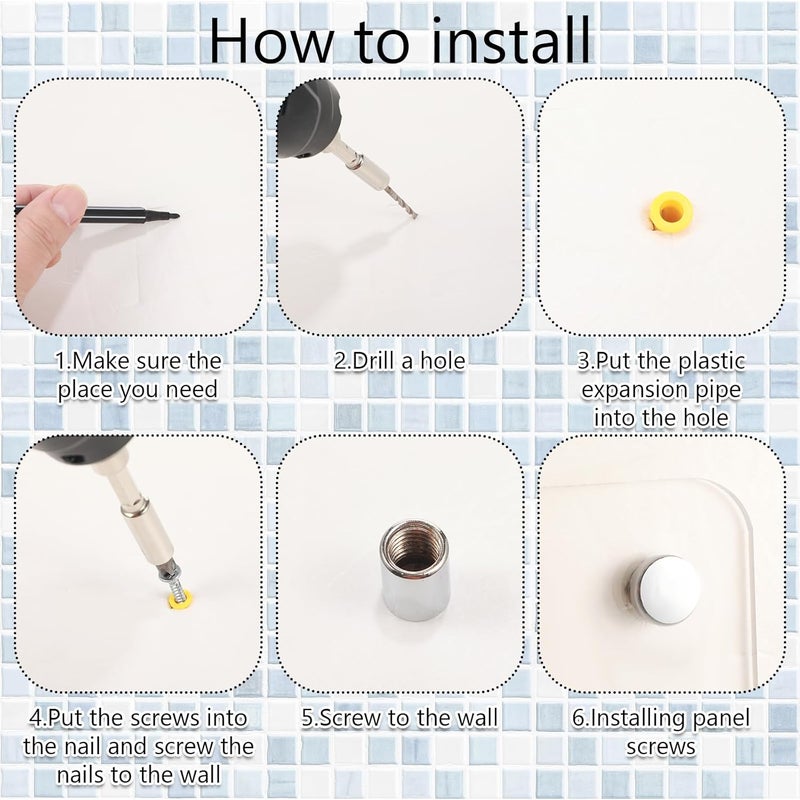 How to install

1.Make sure the place you need

2.Drill a hole

3.Put the plastic expansion pipe into the hole

4.Put the screws into the nail and screw the nails to the wall

5.Screw to the wall

6.Installing panel screws