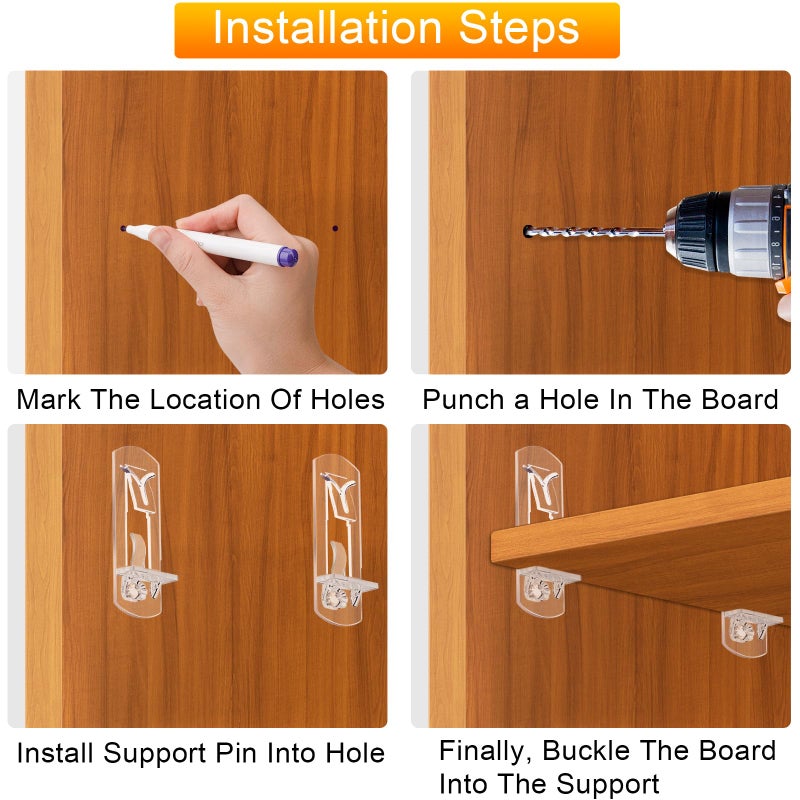 Installation Steps

Mark The Location Of Holes

Punch a Hole In The Board

Install Support Pin Into Hole

Finally, Buckle The Board Into The Support