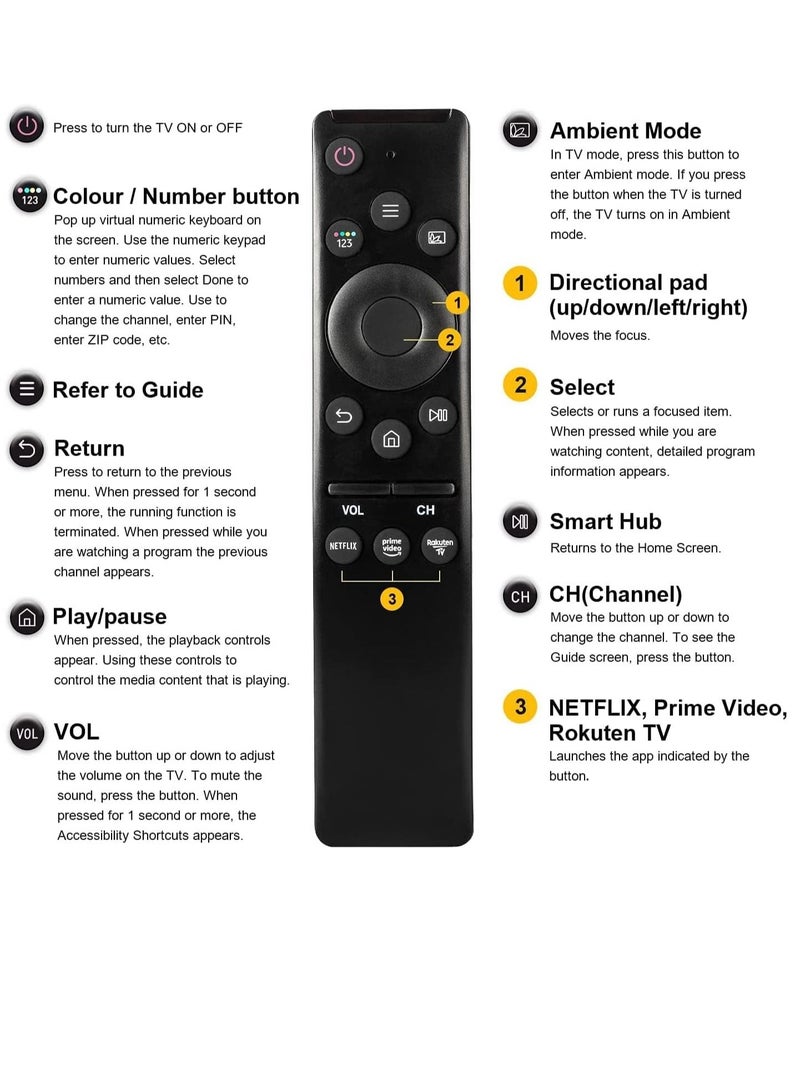 Press to turn the TV ON or OFF

123 Colour / Number button
Pop up virtual numeric keyboard on the screen. Use the numeric keypad to enter numeric values. Select numbers and then select Done to enter a numeric value. Use to change the channel, enter PIN, enter ZIP code, etc.

Refer to Guide

Return
Press to return to the previous menu. When pressed for 1 second or more, the running function is terminated. When pressed while you are watching a program the previous channel appears.

Play/pause
When pressed, the playback controls appear. Using these controls to control the media content that is playing.

VOL VOL
Move the button up or down to adjust the volume on the TV. To mute the sound, press the button. When pressed for 1 second or more, the Accessibility Shortcuts appears.

123
1
2
VOL CH
NETFLIX prime video Rakuten TV
3

Ambient Mode
In TV mode, press this button to enter Ambient mode. If you press the button when the TV is turned off, the TV turns on in Ambient mode.

1 Directional pad (up/down/left/right)
Moves the focus.

2 Select
Selects or runs a focused item. When pressed while you are watching content, detailed program information appears.

Smart Hub
Returns to the Home Screen.

CH CH(Channel)
Move the button up or down to change the channel. To see the Guide screen, press the button.

3 NETFLIX, Prime Video, Rokuten TV
Launches the app indicated by the button.