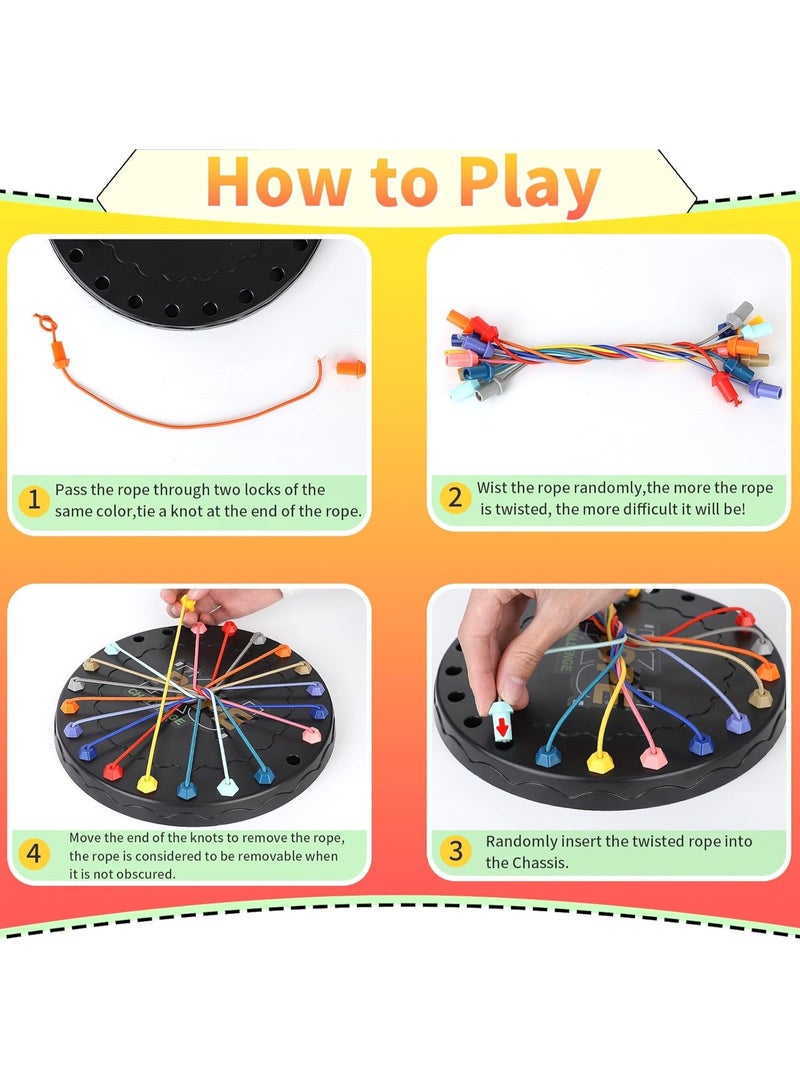 How to Play

1 Pass the rope through two locks of the same color,tie a knot at the end of the rope.

2 Wist the rope randomly,the more the rope is twisted, the more difficult it will be!

4 Move the end of the knots to remove the rope, the rope is considered to be removable when it is not obscured.

3 Randomly insert the twisted rope into the Chassis.