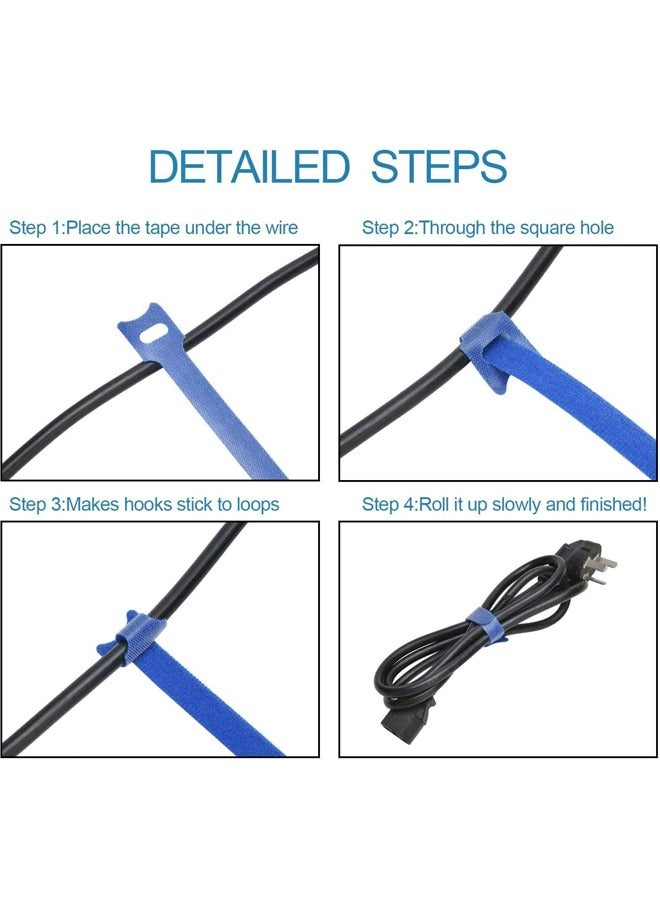 DETAILED STEPS

Step 1:Place the tape under the wire

Step 2:Through the square hole

Step 3:Makes hooks stick to loops

Step 4:Roll it up slowly and finished!