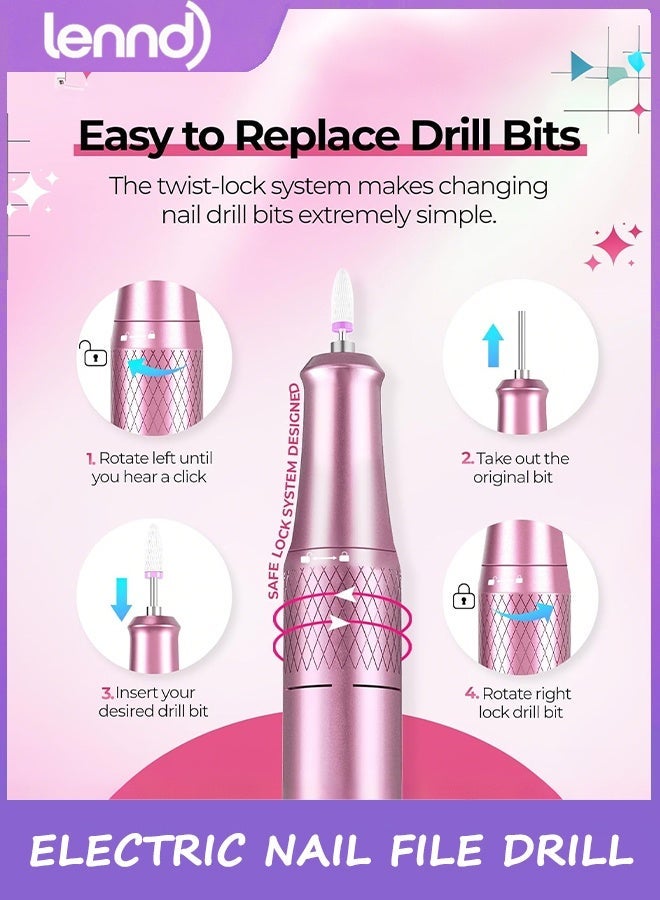 lennd

Easy to Replace Drill Bits

The twist-lock system makes changing nail drill bits extremely simple.

1. Rotate left until you hear a click

2. Take out the original bit

SAFE LOCK SYSTEM DESIGNED

3. Insert your desired drill bit

4. Rotate right lock drill bit

ELECTRIC NAIL FILE DRILL