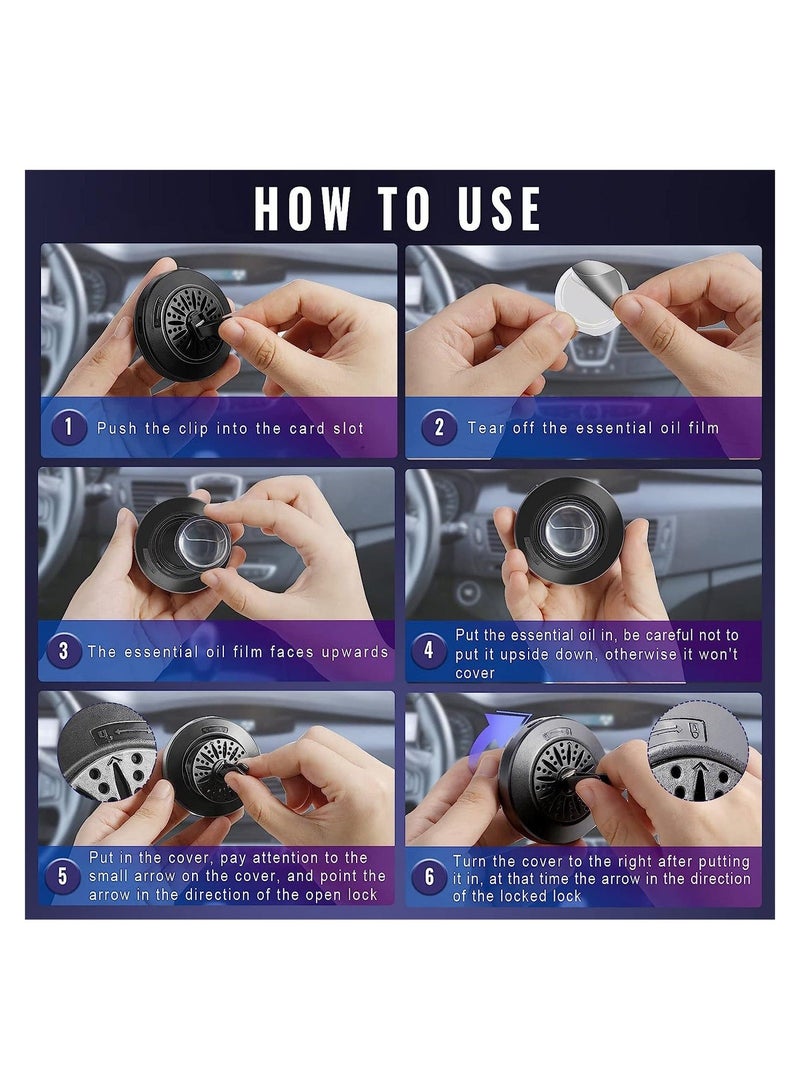 HOW TO USE

1 Push the clip into the card slot

2 Tear off the essential oil film

3 The essential oil film faces upwards

4 Put the essential oil in, be careful not to put it upside down, otherwise it won't cover

5 Put in the cover, pay attention to the small arrow on the cover, and point the arrow in the direction of the open lock

6 Turn the cover to the right after putting it in, at that time the arrow in the direction of the locked lock