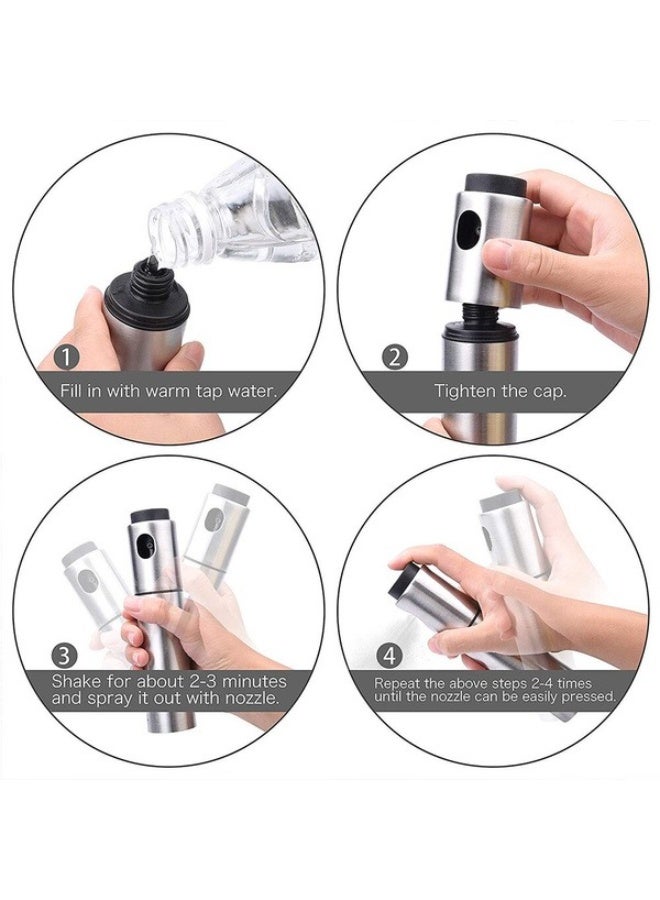 1
Fill in with warm tap water.

2
Tighten the cap.

3
Shake for about 2-3 minutes and spray it out with nozzle.

4
Repeat the above steps 2-4 times until the nozzle can be easily pressed.