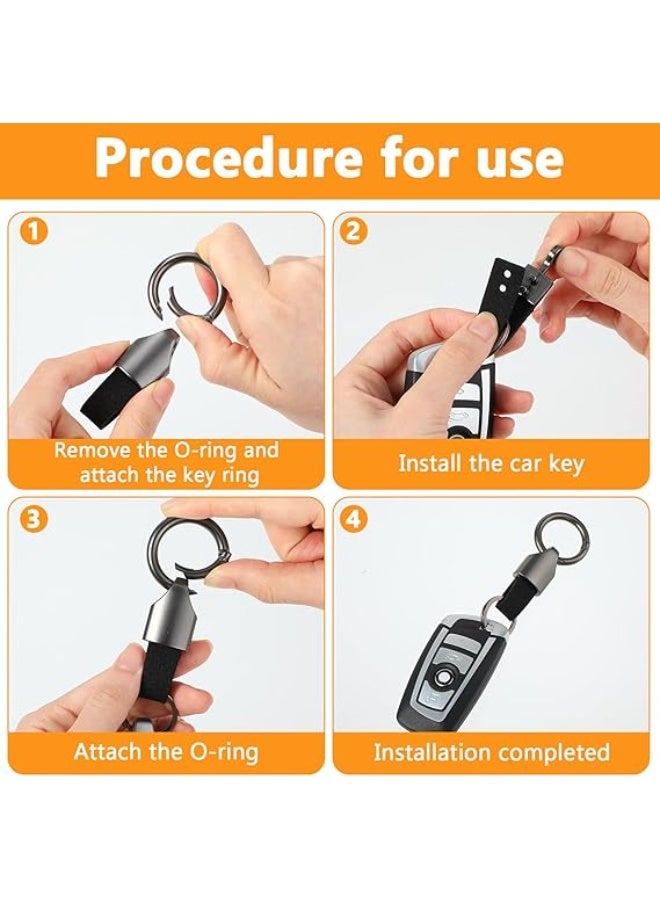 Procedure for use

1
Remove the O-ring and attach the key ring

2
Install the car key

3
Attach the O-ring

4
Installation completed