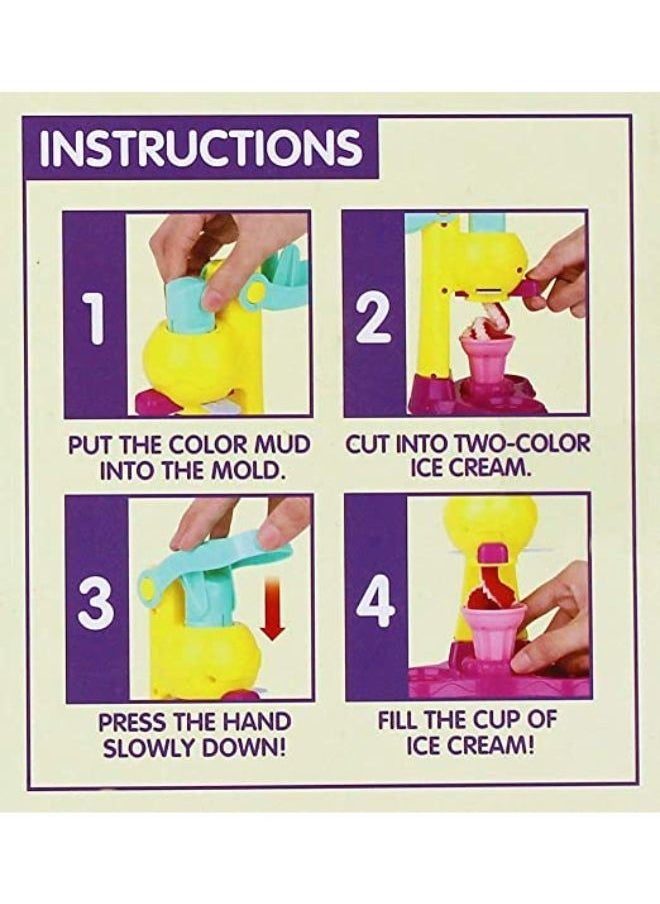 INSTRUCTIONS

1

PUT THE COLOR MUD INTO THE MOLD.

2

CUT INTO TWO-COLOR ICE CREAM.

3

PRESS THE HAND SLOWLY DOWN!

4

FILL THE CUP OF ICE CREAM!