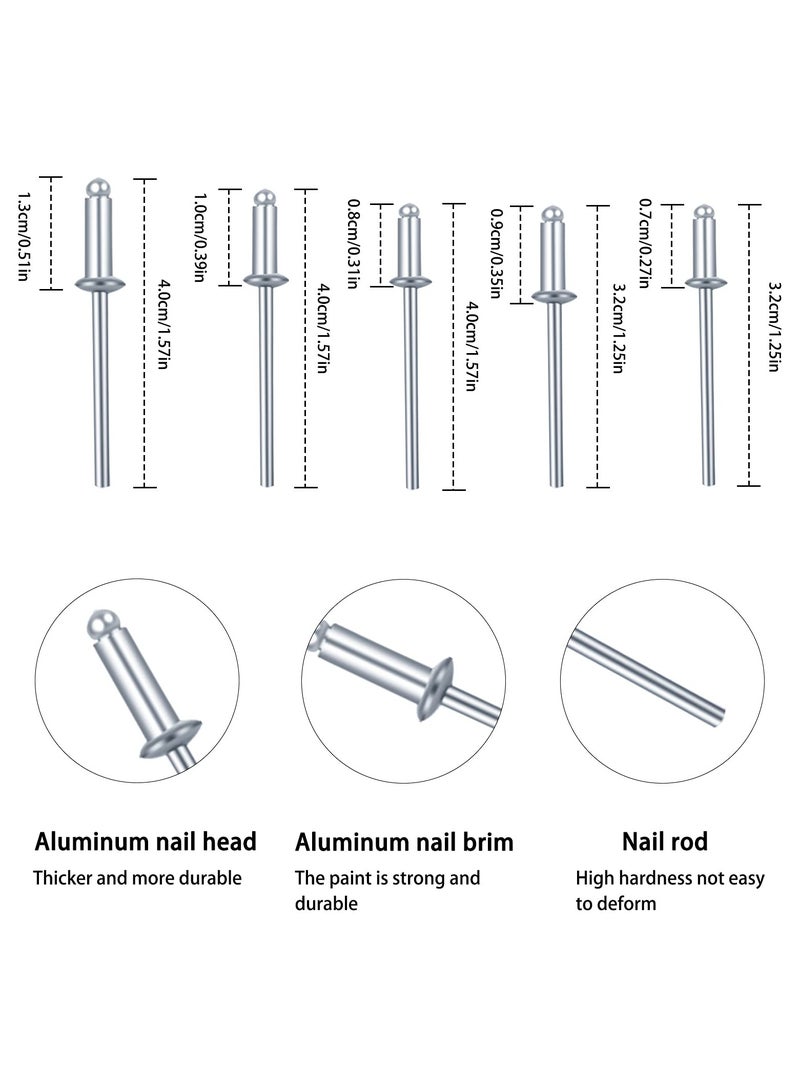 1.3cm/0.51in
4.0cm/1.57in
1.0cm/0.39in
4.0cm/1.57in
0.8cm/0.31in
4.0cm/1.57in
0.9cm/0.35in
3.2cm/1.25in
0.7cm/0.27in
3.2cm/1.25in

Aluminum nail head
Thicker and more durable

Aluminum nail brim
The paint is strong and durable

Nail rod
High hardness not easy to deform