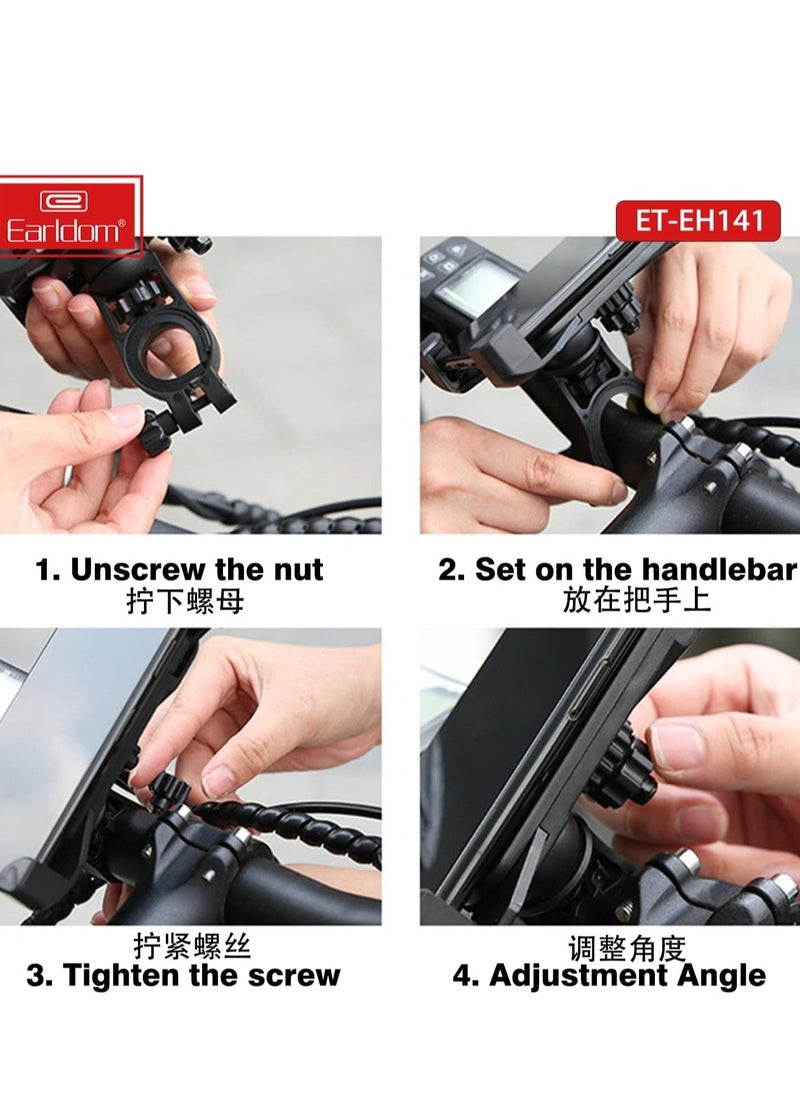 Earldom®

ET-EH141

1. Unscrew the nut
拧下螺母

2. Set on the handlebar
放在把手上

拧紧螺丝
3. Tighten the screw

调整角度
4. Adjustment Angle