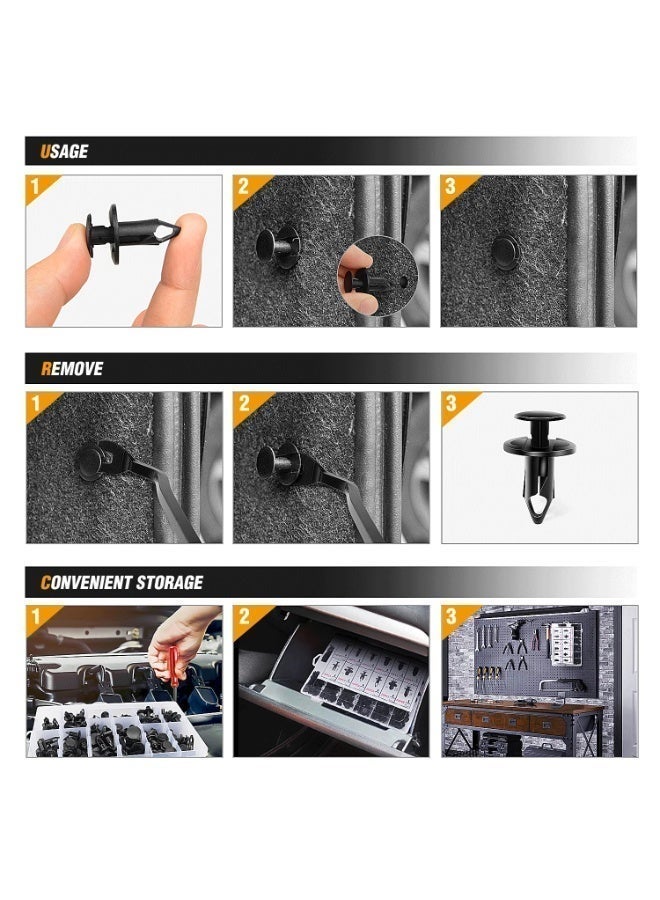 USAGE

1

2

3

REMOVE

1

2

3

CONVENIENT STORAGE

1

2

3