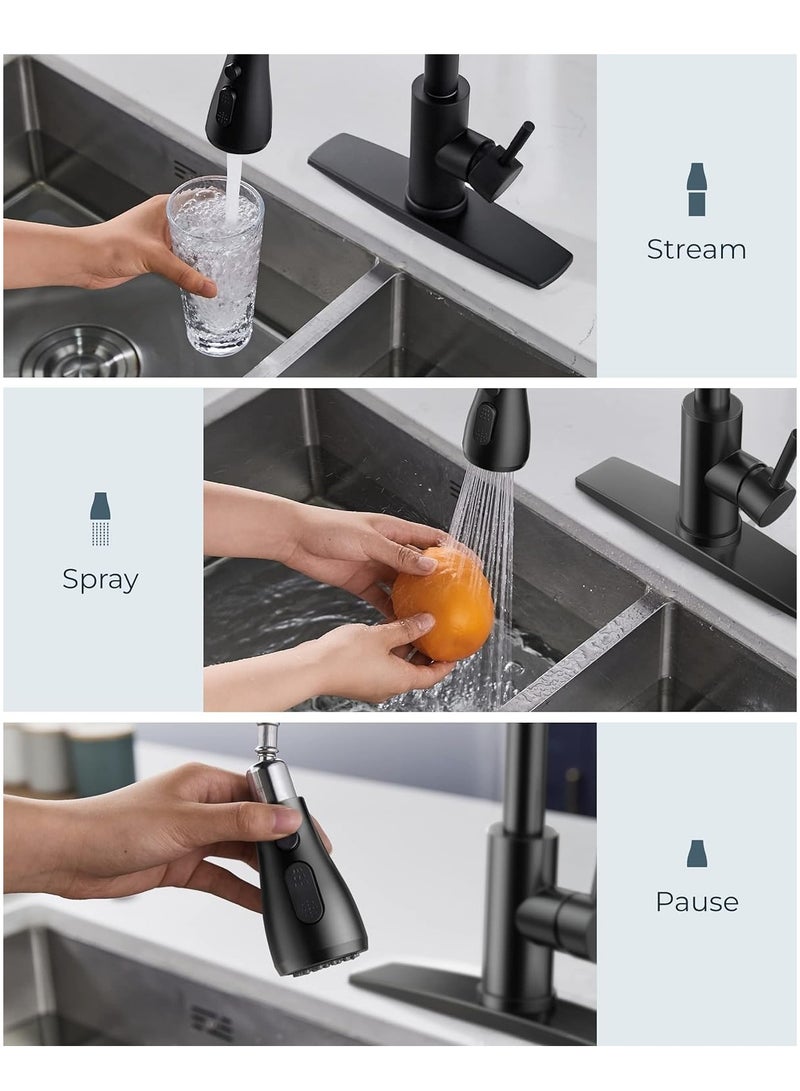 Stream

Spray

Pause