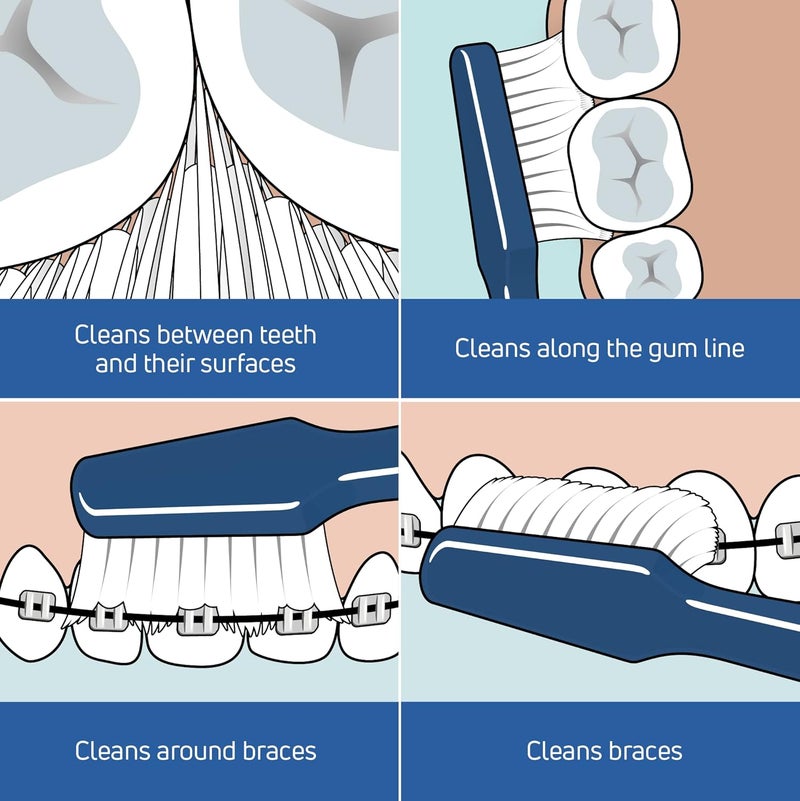 Cleans between teeth and their surfaces

Cleans along the gum line

Cleans around braces

Cleans braces