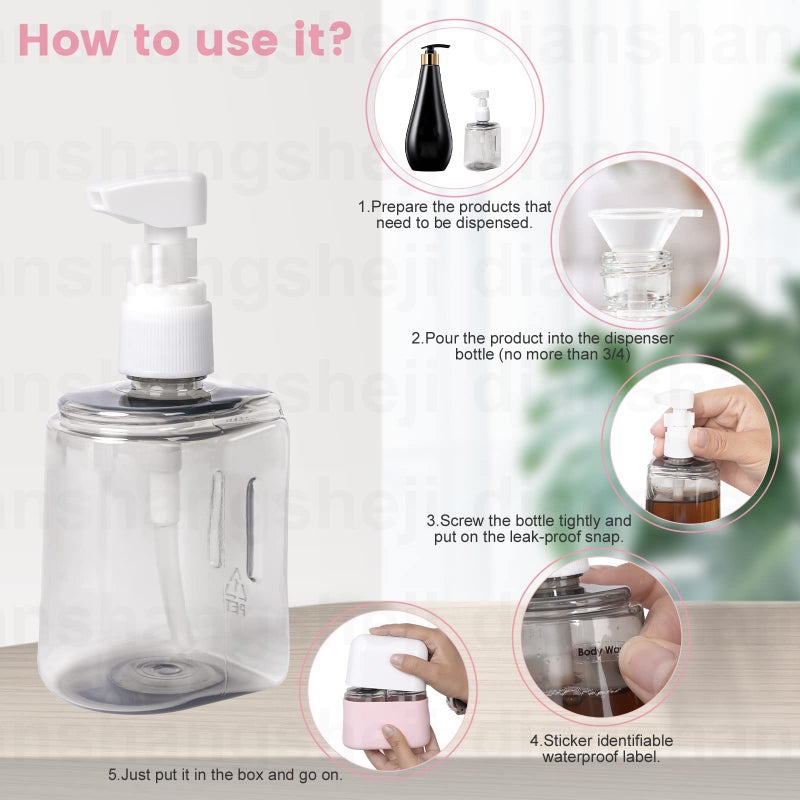 How to use it?

1.Prepare the products that need to be dispensed.

2.Pour the product into the dispenser bottle (no more than 3/4)

3.Screw the bottle tightly and put on the leak-proof snap.

Body Wa

4.Sticker identifiable waterproof label.

5.Just put it in the box and go on.

PET

dianshangsheji