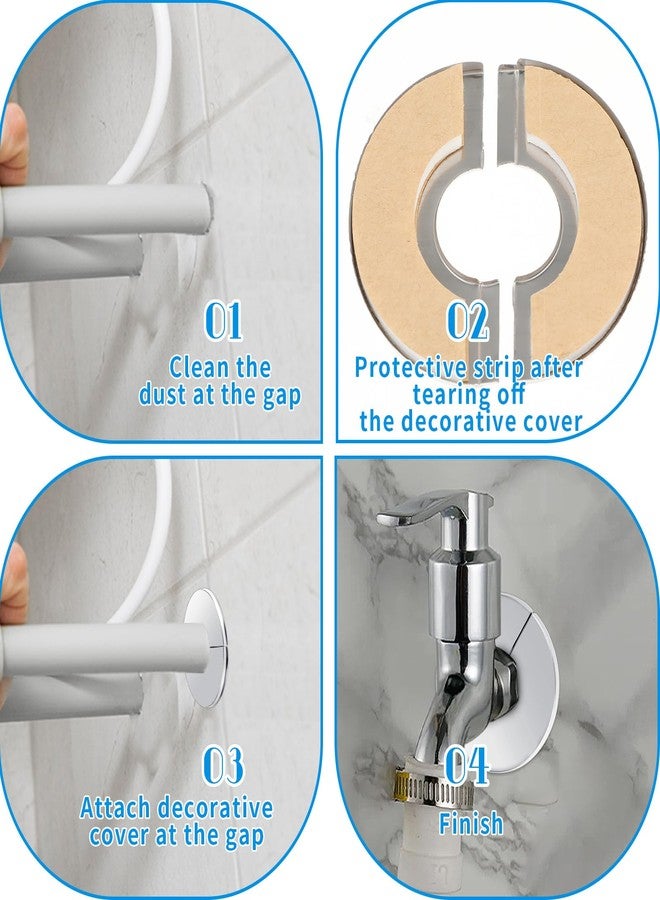 01
Clean the dust at the gap

02
Protective strip after tearing off the decorative cover

03
Attach decorative cover at the gap

04
Finish