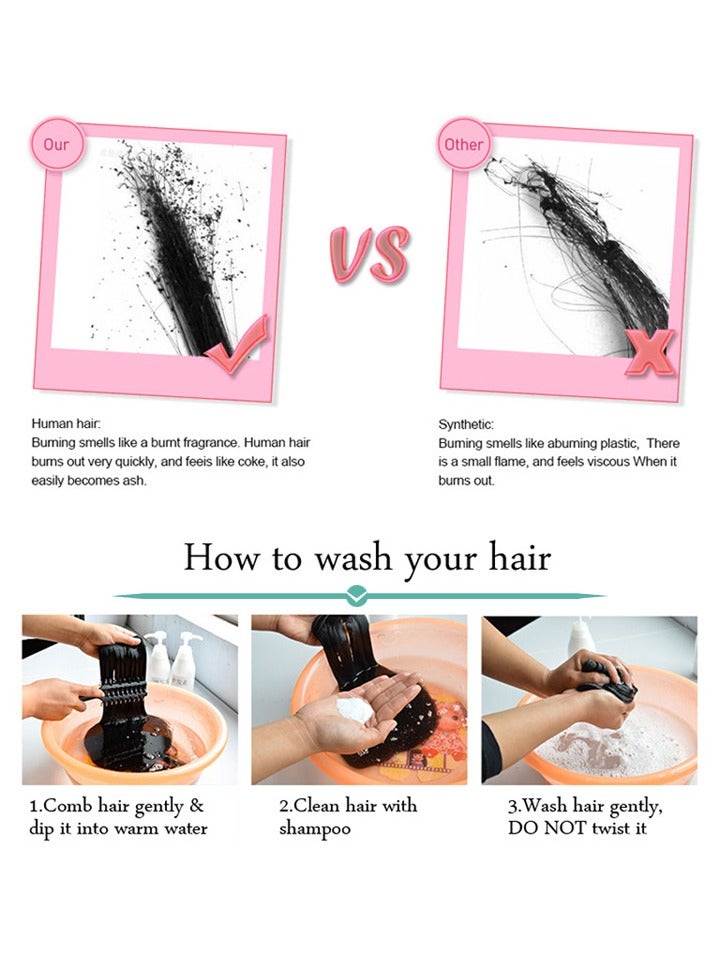 Our

VS

Other

Human hair:
Burning smells like a burnt fragrance. Human hair burns out very quickly, and feels like coke, it also easily becomes ash.

Synthetic:
Burning smells like aburning plastic, There is a small flame, and feels viscous When it burns out.

How to wash your hair

1.Comb hair gently & dip it into warm water

2.Clean hair with shampoo

3.Wash hair gently, DO NOT twist it