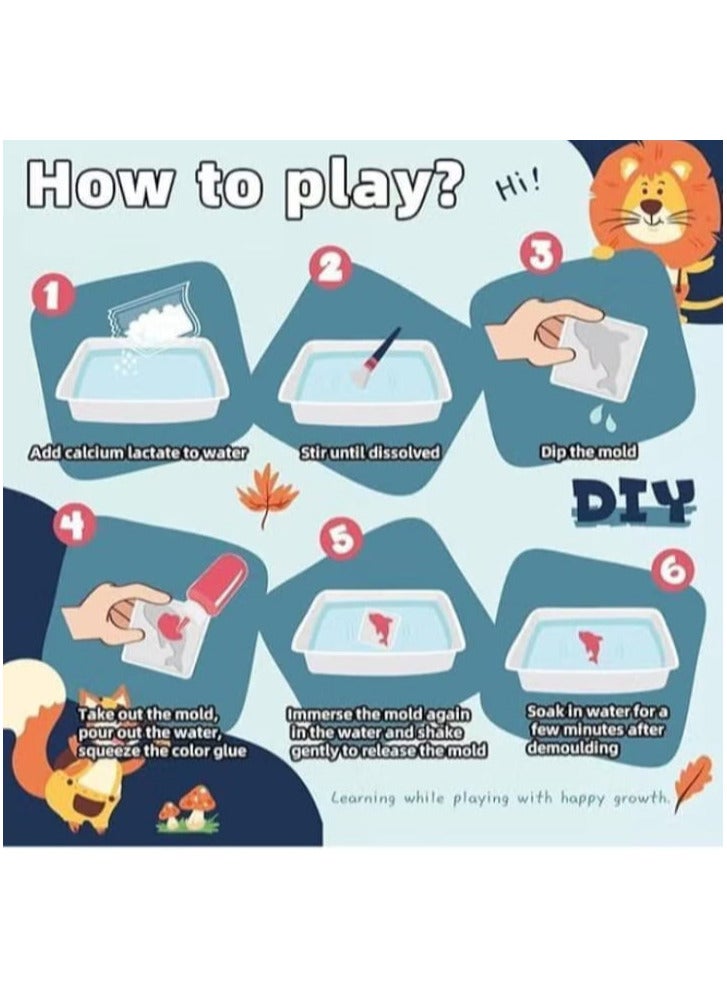 How to play?

Hi!

1
Add calcium lactate to water

2
Stir until dissolved

3
Dip the mold

DIY

4
Take out the mold, pour out the water, squeeze the color glue

5
Immerse the mold again in the water and shake gently to release the mold

6
Soak in water for a few minutes after demoulding

Learning while playing with happy growth.