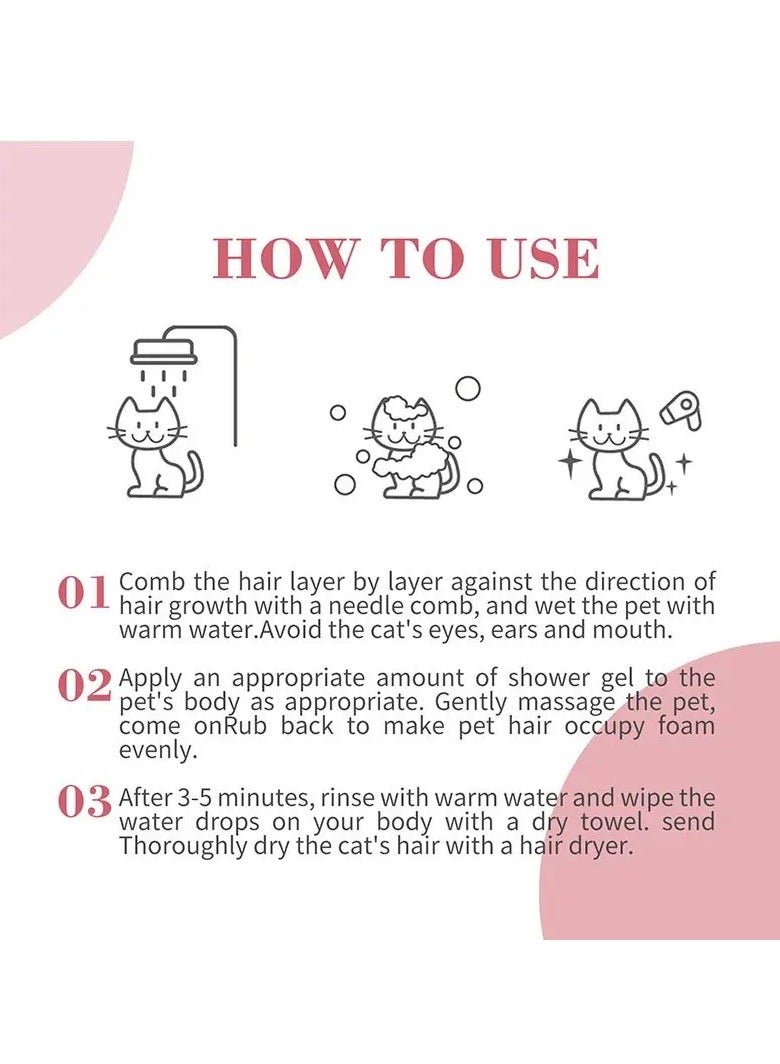 HOW TO USE

01 Comb the hair layer by layer against the direction of hair growth with a needle comb, and wet the pet with warm water.Avoid the cat's eyes, ears and mouth.

02 Apply an appropriate amount of shower gel to the pet's body as appropriate. Gently massage the pet, come onRub back to make pet hair occupy foam evenly.

03 After 3-5 minutes, rinse with warm water and wipe the water drops on your body with a dry towel. send Thoroughly dry the cat's hair with a hair dryer.