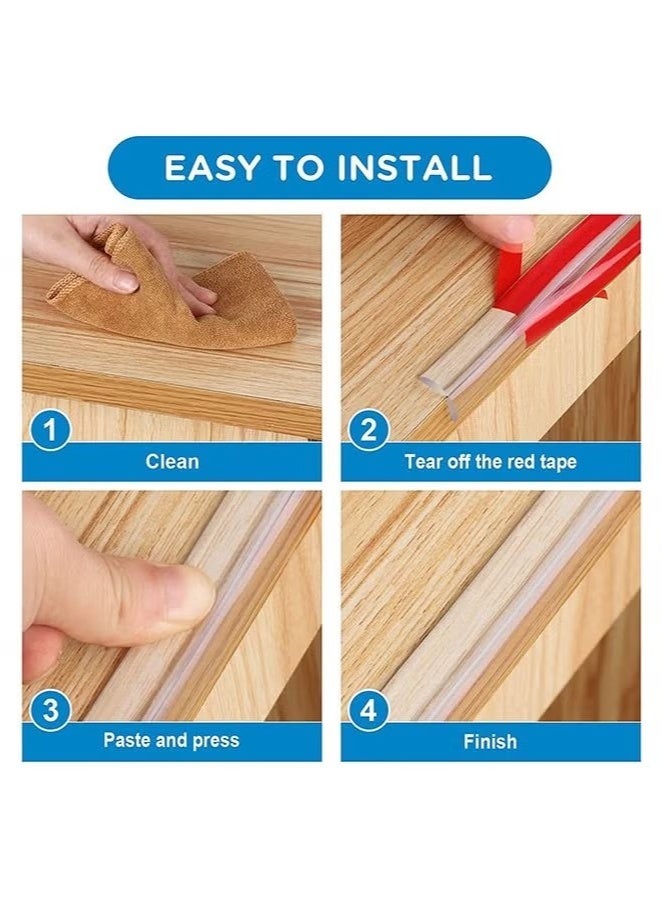 EASY TO INSTALL

1
Clean

2
Tear off the red tape

3
Paste and press

4
Finish