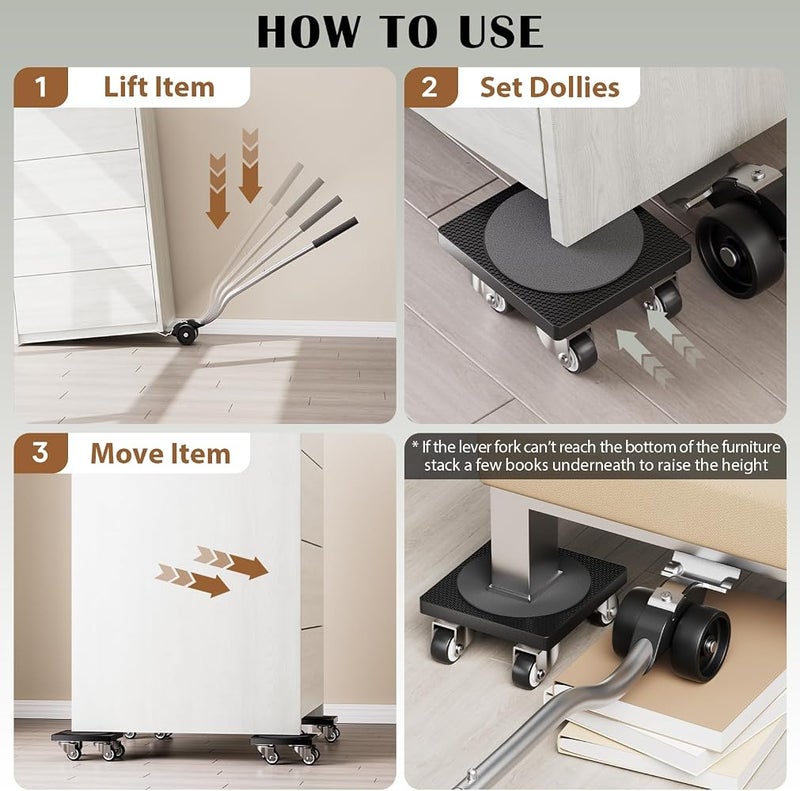 HOW TO USE

1 Lift Item

2 Set Dollies

3 Move Item

* If the lever fork can't reach the bottom of the furniture stack a few books underneath to raise the height