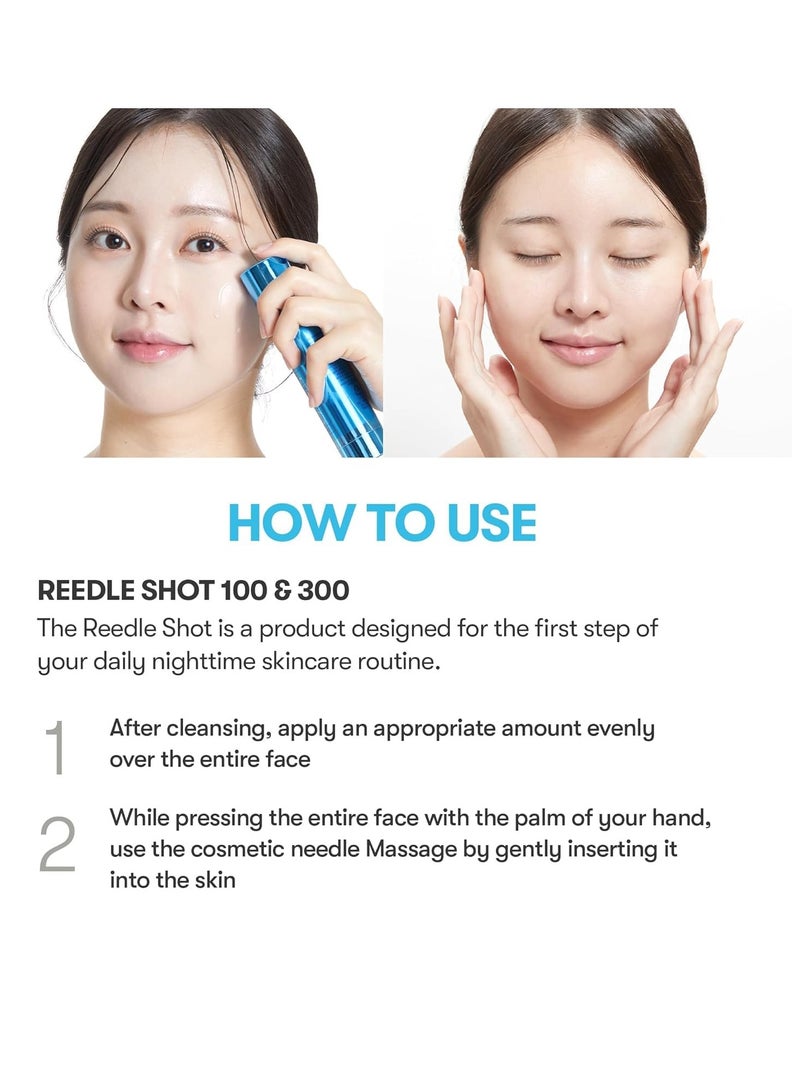 HOW TO USE

REEDLE SHOT 100 & 300
The Reedle Shot is a product designed for the first step of your daily nighttime skincare routine.

1 After cleansing, apply an appropriate amount evenly over the entire face

2 While pressing the entire face with the palm of your hand, use the cosmetic needle Massage by gently inserting it into the skin