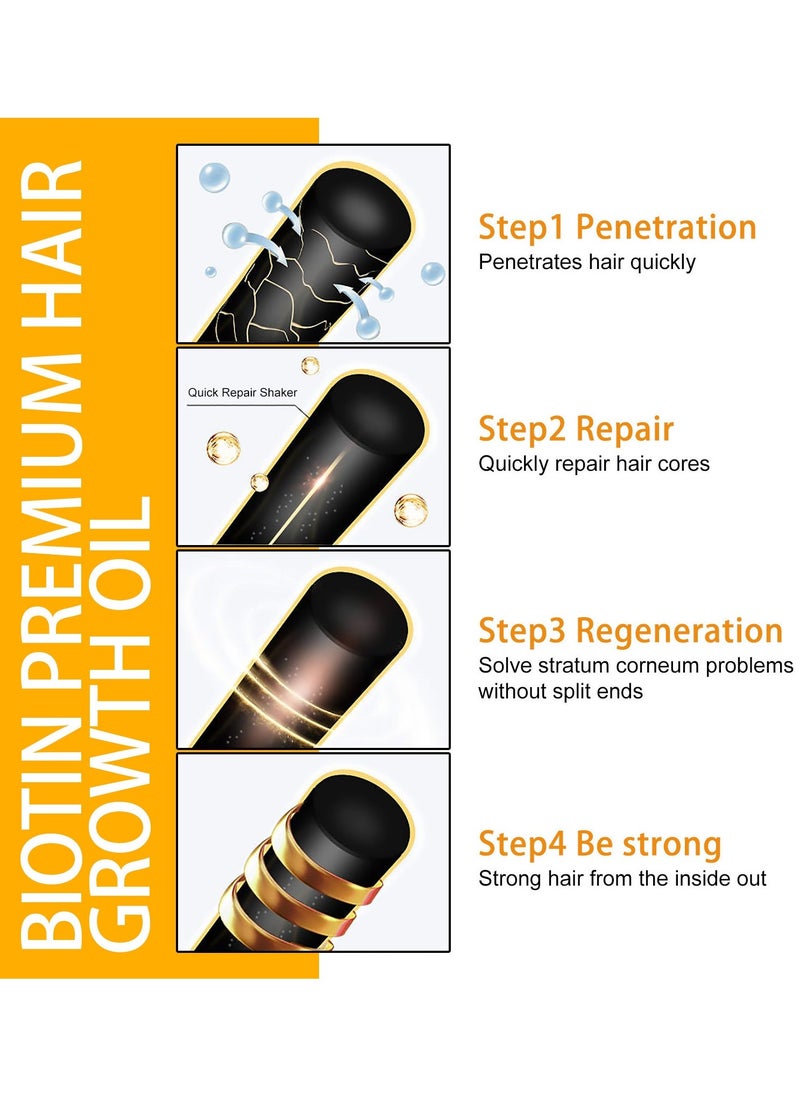 BIOTIN PREMIUM HAIR GROWTH OIL

Step1 Penetration
Penetrates hair quickly

Quick Repair Shaker

Step2 Repair
Quickly repair hair cores

Step3 Regeneration
Solve stratum corneum problems without split ends

Step4 Be strong
Strong hair from the inside out