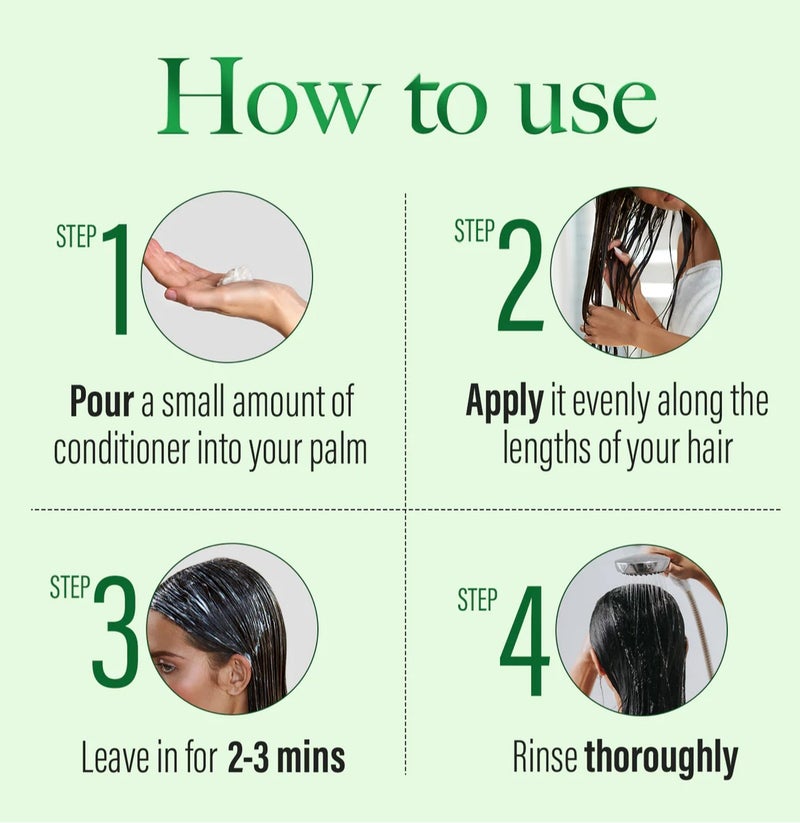 How to use

STEP 1

Pour a small amount of conditioner into your palm

STEP 2

Apply it evenly along the lengths of your hair

STEP 3

Leave in for 2-3 mins

STEP 4

Rinse thoroughly