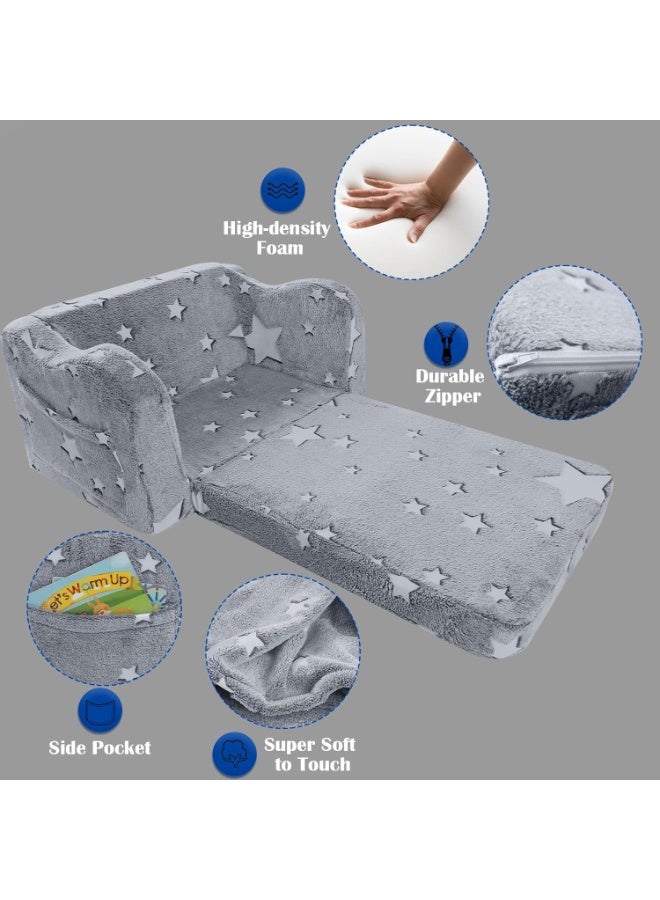 High-density Foam

Durable Zipper

et's Warm Up

Side Pocket

Super Soft to Touch