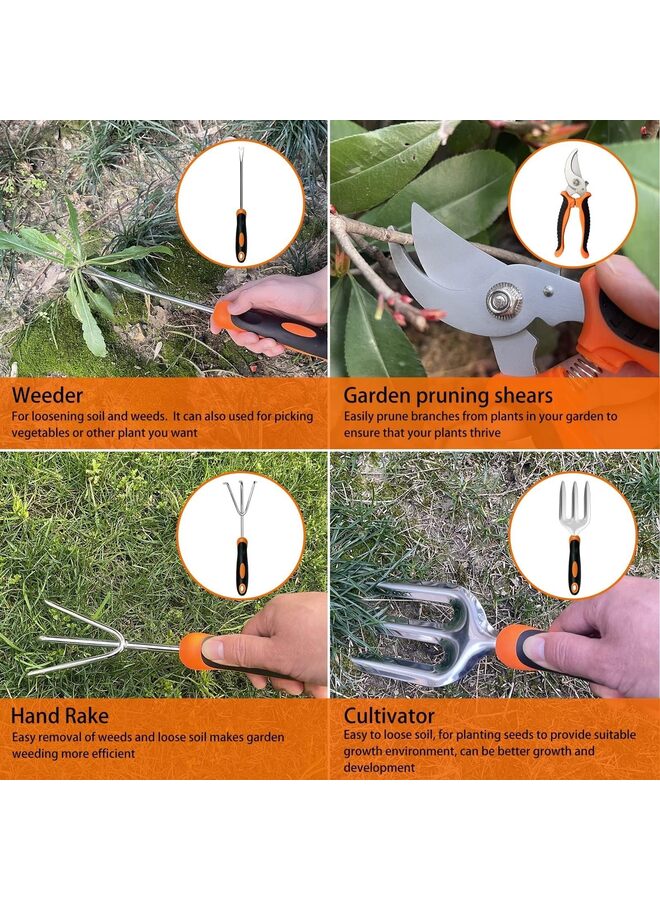 Weeder
For loosening soil and weeds. It can also used for picking vegetables or other plant you want

Garden pruning shears
Easily prune branches from plants in your garden to ensure that your plants thrive

Hand Rake
Easy removal of weeds and loose soil makes garden weeding more efficient

Cultivator
Easy to loose soil, for planting seeds to provide suitable growth environment, can be better growth and development